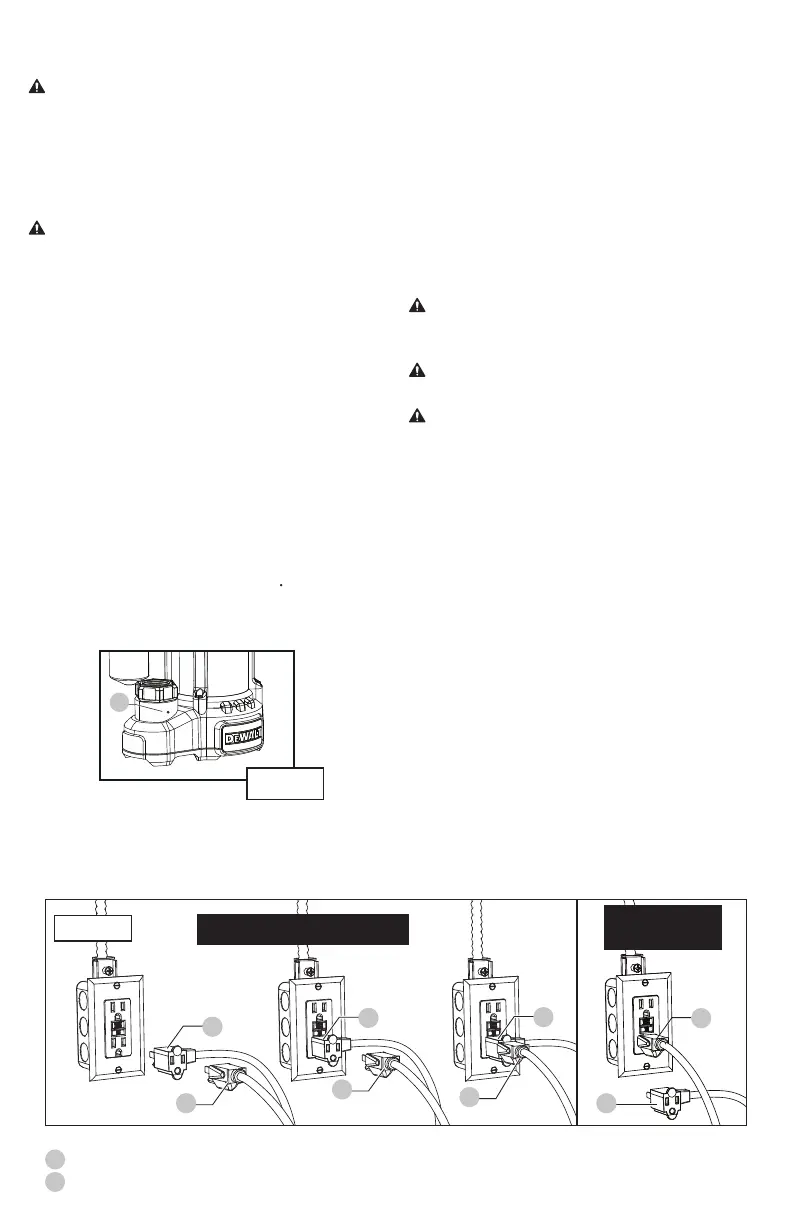 DEWALT