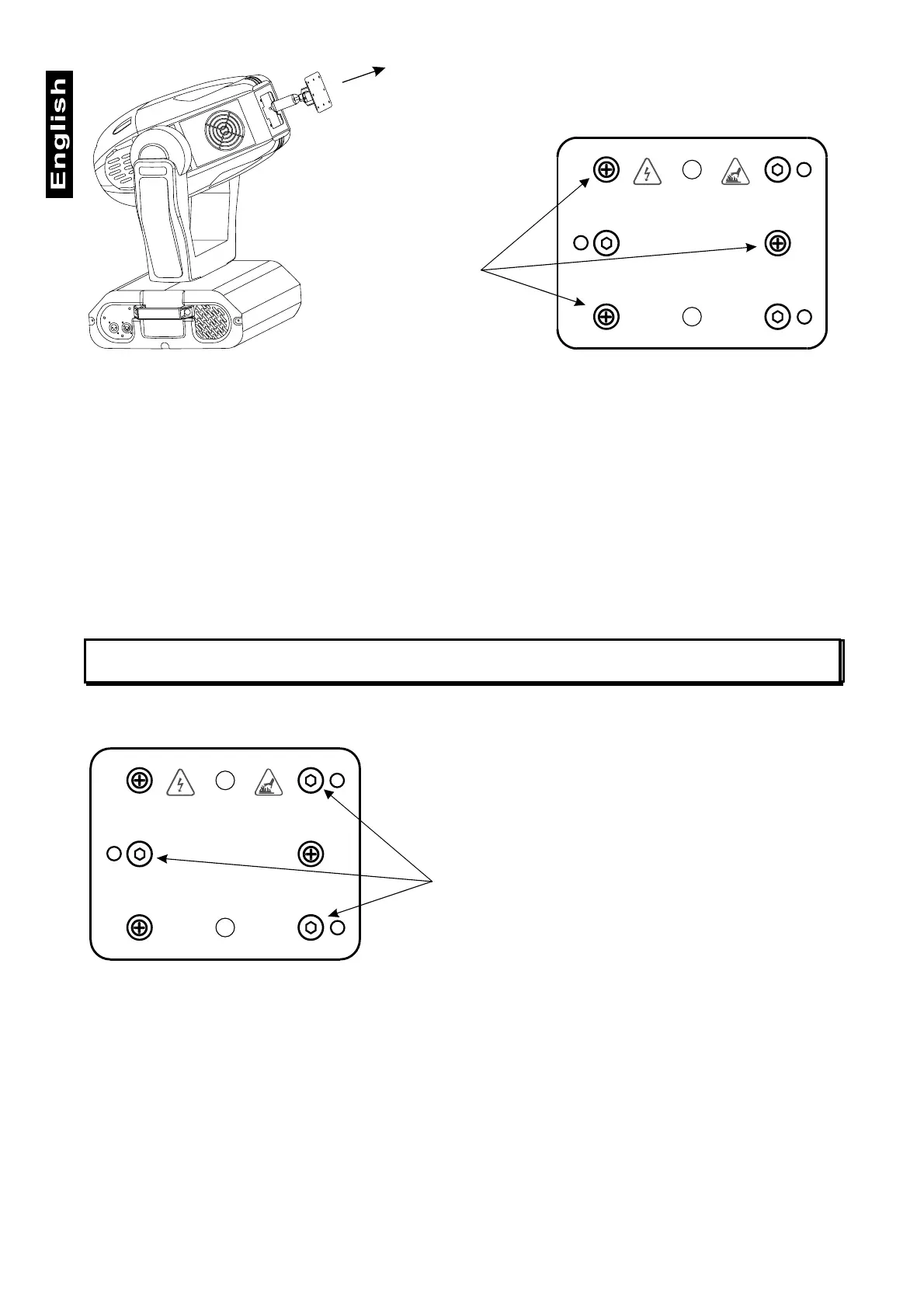 English