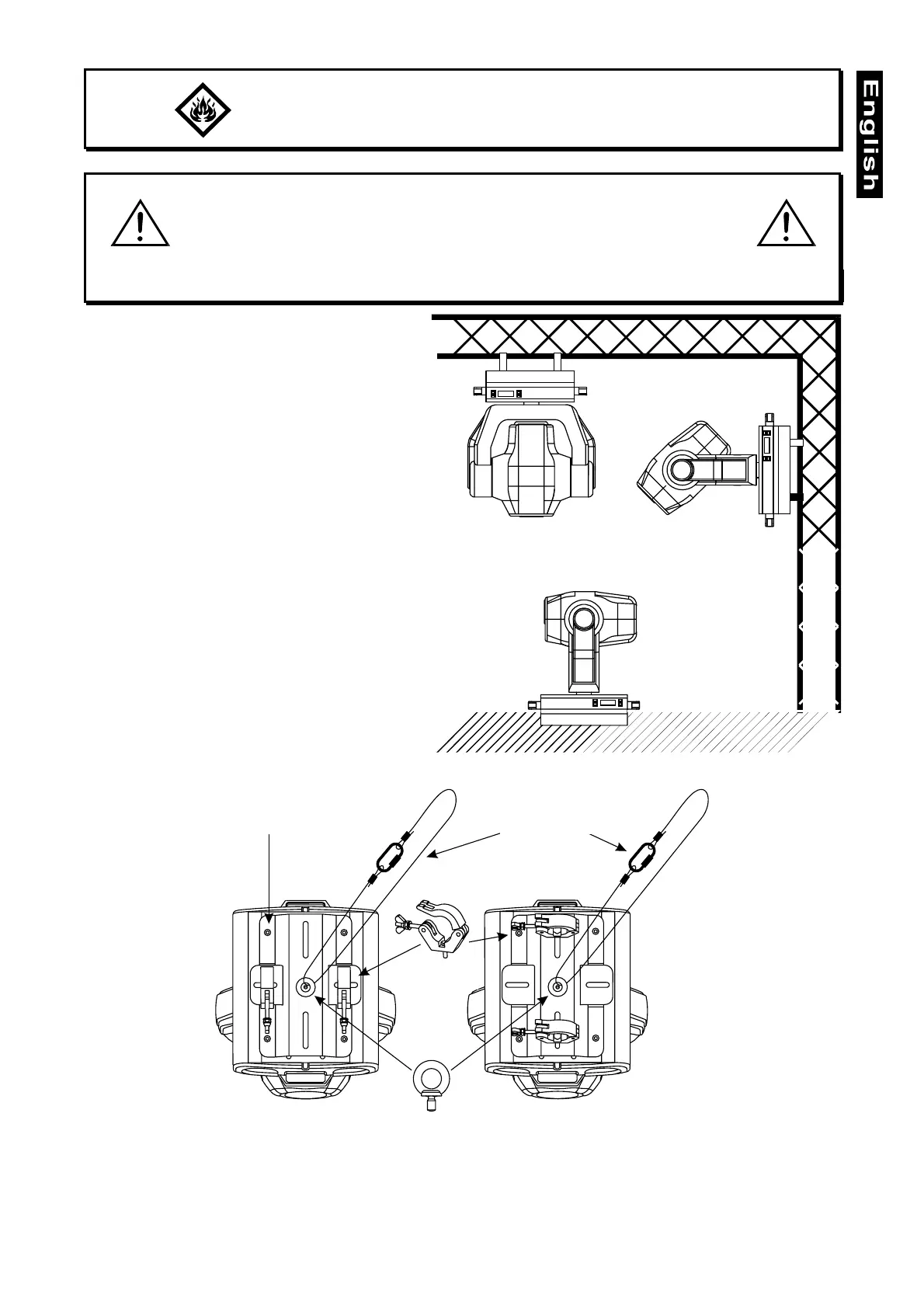 English