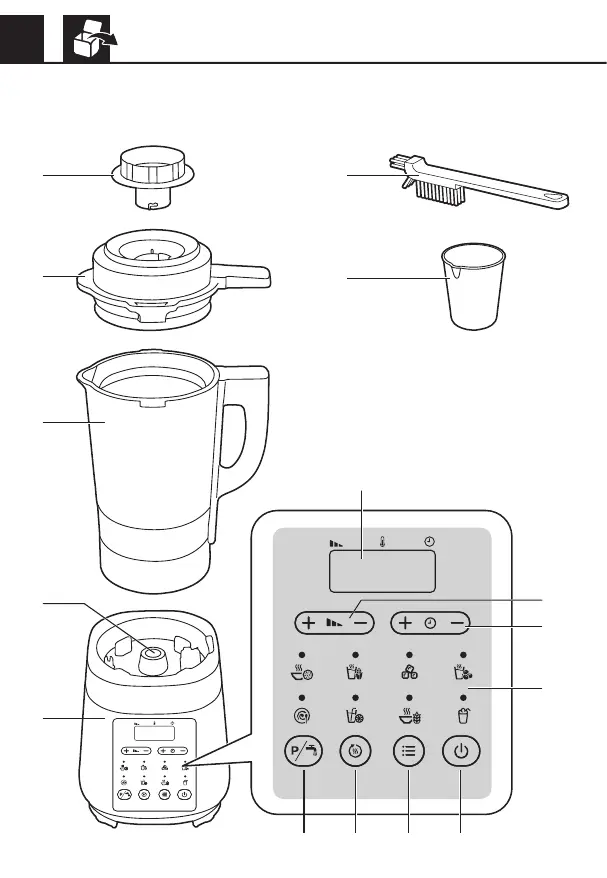 P