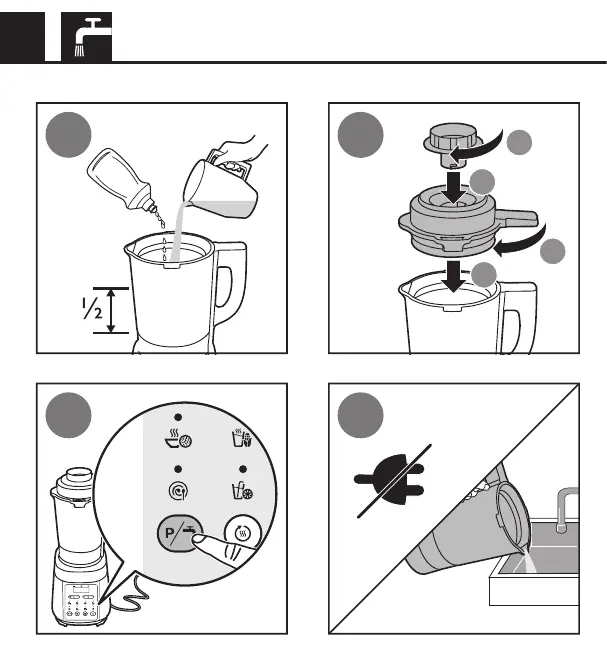 $\frac{1}{2}$

P