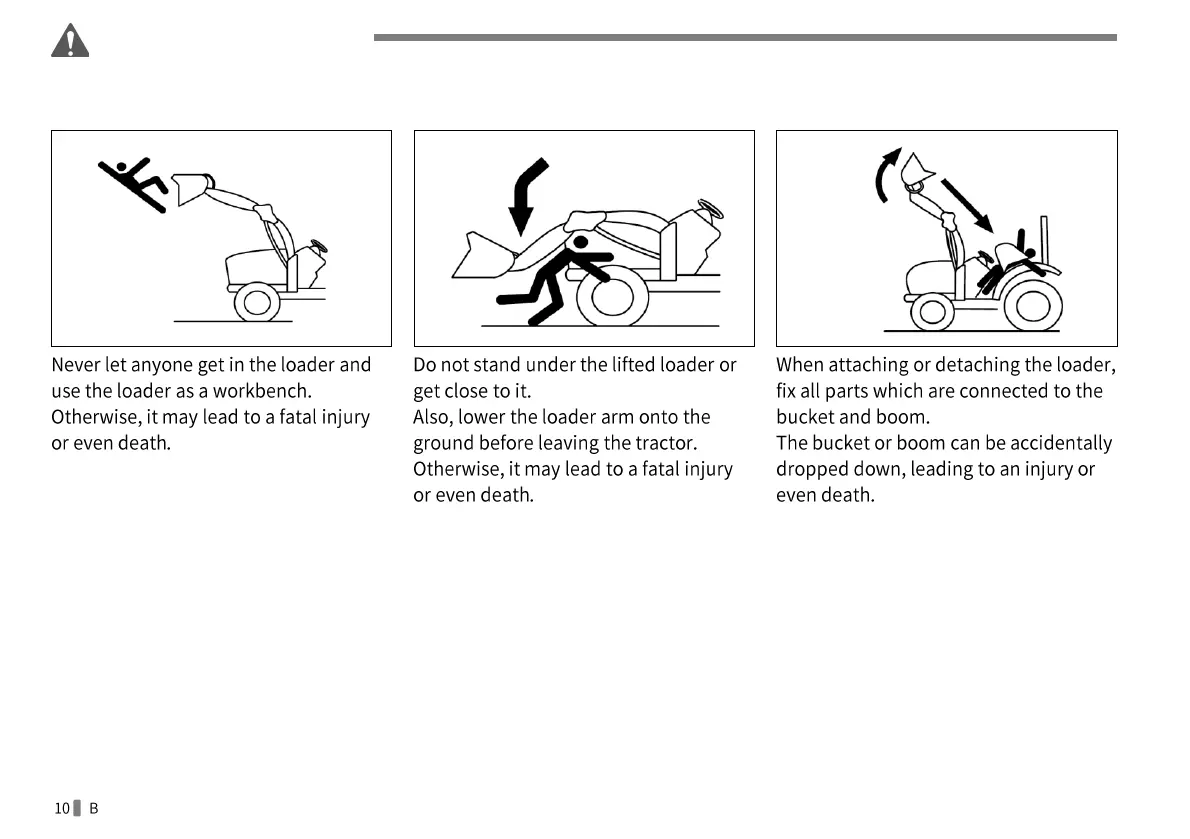 Never let anyone get in the loader and use the loader as a workbench.
Otherwise, it may lead to a fatal injury or even death.

Do not stand under the lifted loader or get close to it.
Also, lower the loader arm onto the ground before leaving the tractor.
Otherwise, it may lead to a fatal injury or even death.

When attaching or detaching the loader, fix all parts which are connected to the bucket and boom.
The bucket or boom can be accidentally dropped down, leading to an injury or even death.

10 B