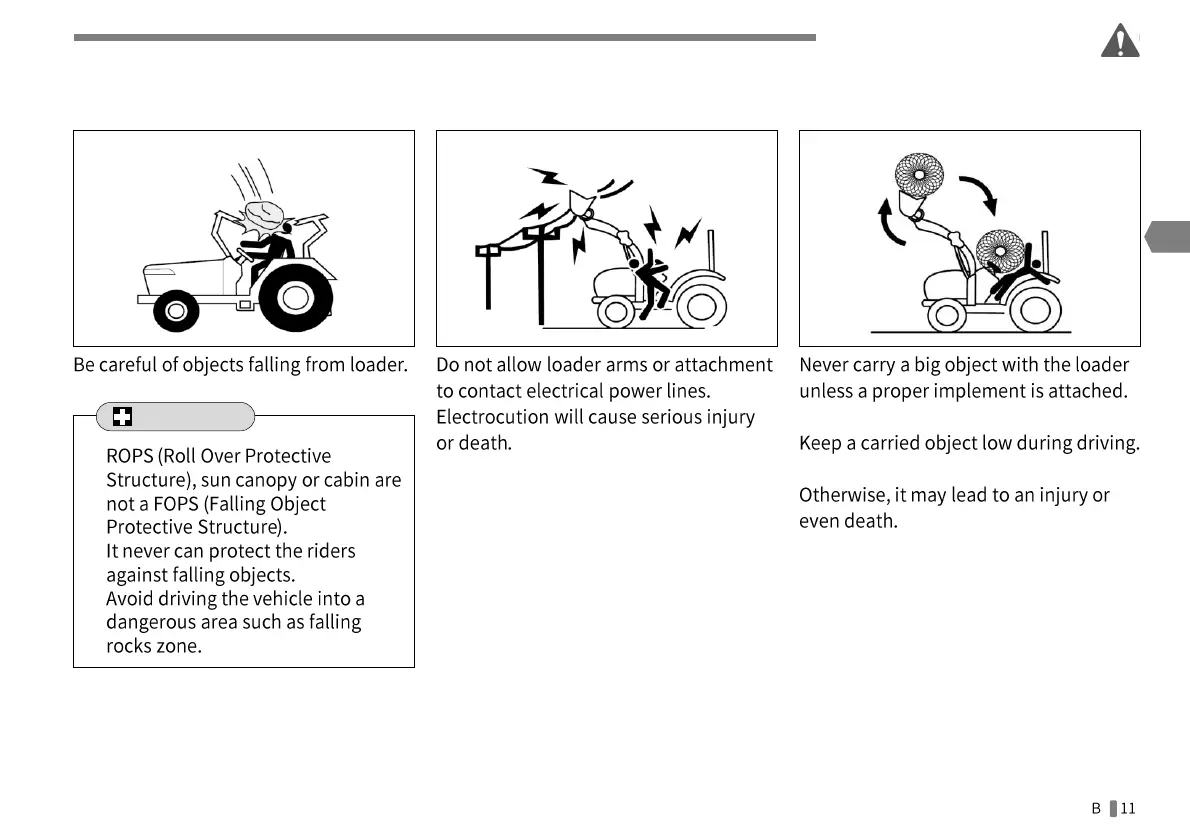 Be careful of objects falling from loader.

ROPS (Roll Over Protective Structure), sun canopy or cabin are not a FOPS (Falling Object Protective Structure).
It never can protect the riders against falling objects.
Avoid driving the vehicle into a dangerous area such as falling rocks zone.

Do not allow loader arms or attachment to contact electrical power lines. Electrocution will cause serious injury or death.

Never carry a big object with the loader unless a proper implement is attached.

Keep a carried object low during driving.

Otherwise, it may lead to an injury or even death.

B 11