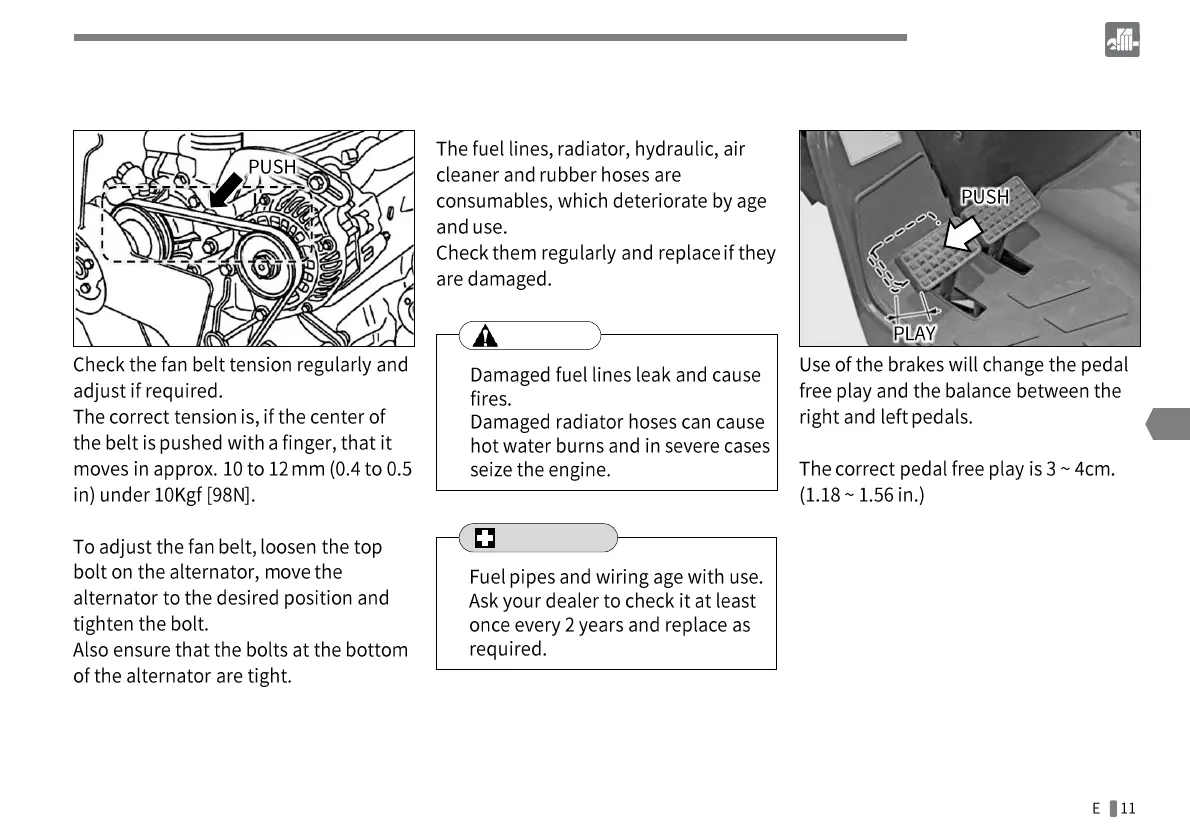 PUSH

Check the fan belt tension regularly and adjust if required.
The correct tension is, if the center of the belt is pushed with a finger, that it moves in approx. 10 to 12 mm (0.4 to 0.5 in) under 10Kgf [98N].

To adjust the fan belt, loosen the top bolt on the alternator, move the alternator to the desired position and tighten the bolt.
Also ensure that the bolts at the bottom of the alternator are tight.

The fuel lines, radiator, hydraulic, air cleaner and rubber hoses are consumables, which deteriorate by age and use.
Check them regularly and replace if they are damaged.

Damaged fuel lines leak and cause fires.
Damaged radiator hoses can cause hot water burns and in severe cases seize the engine.

Fuel pipes and wiring age with use. Ask your dealer to check it at least once every 2 years and replace as required.

PUSH
PLAY

Use of the brakes will change the pedal free play and the balance between the right and left pedals.

The correct pedal free play is 3 ~ 4cm. (1.18 ~ 1.56 in.)

E 11