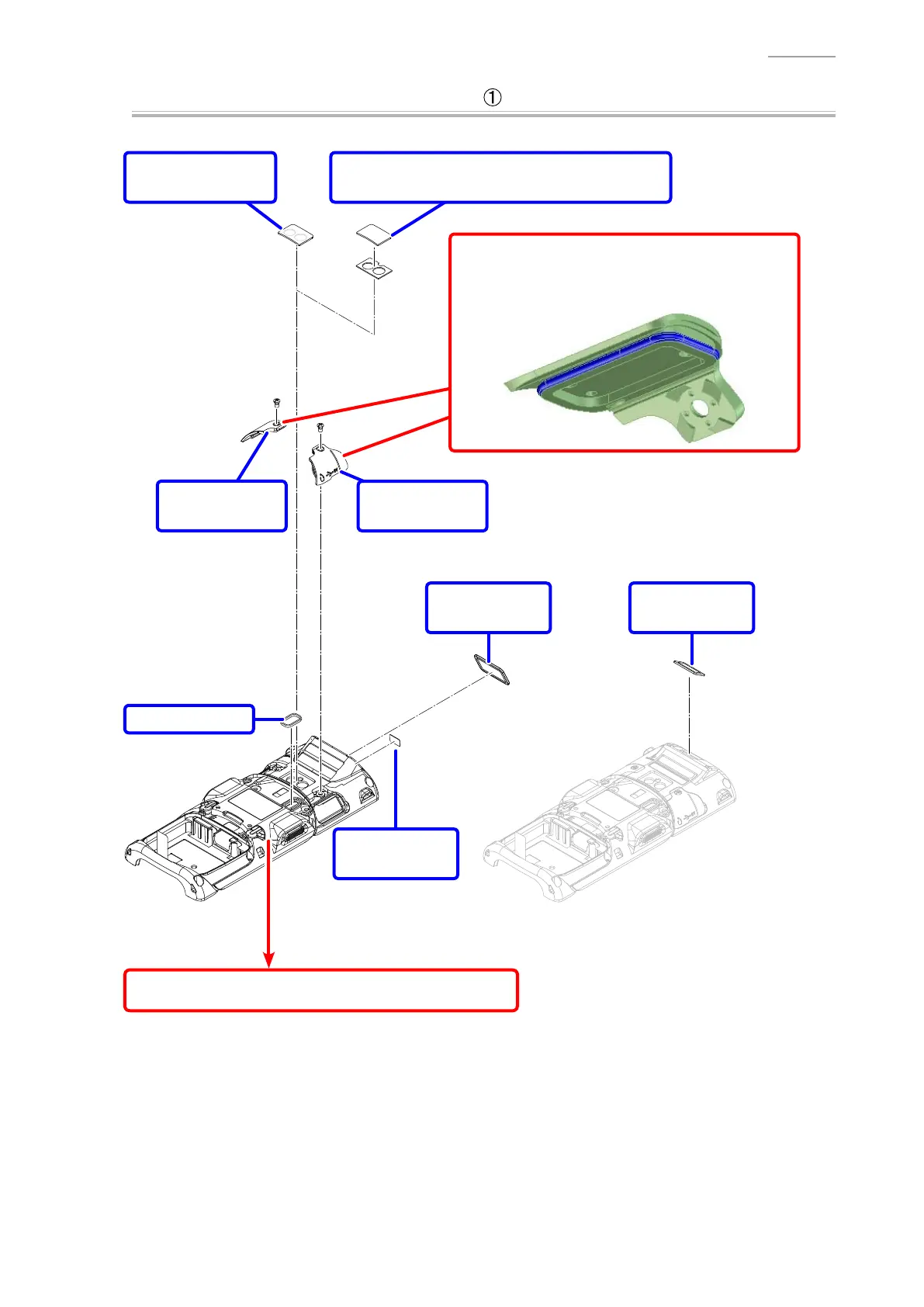 ①