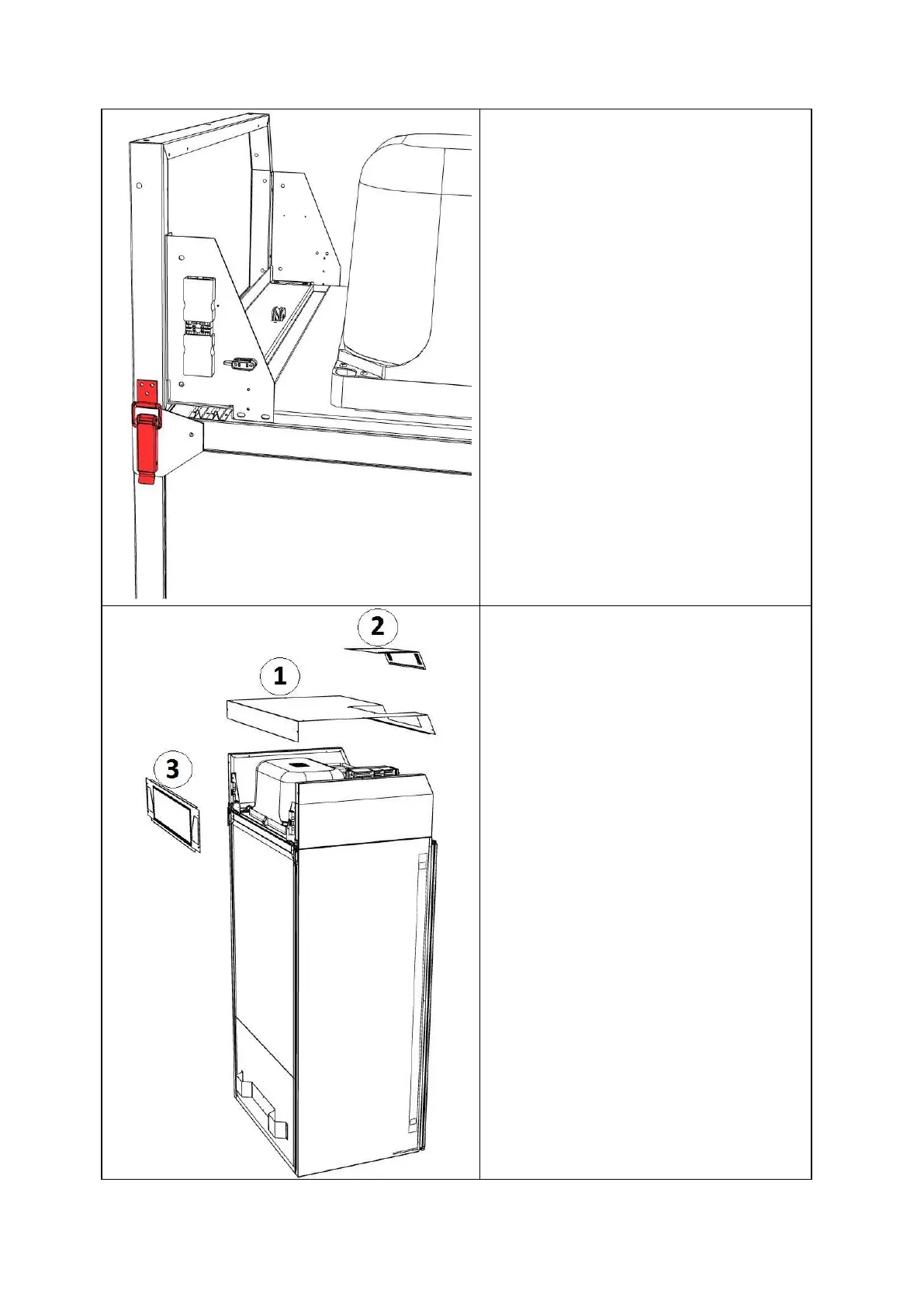 2

1

3