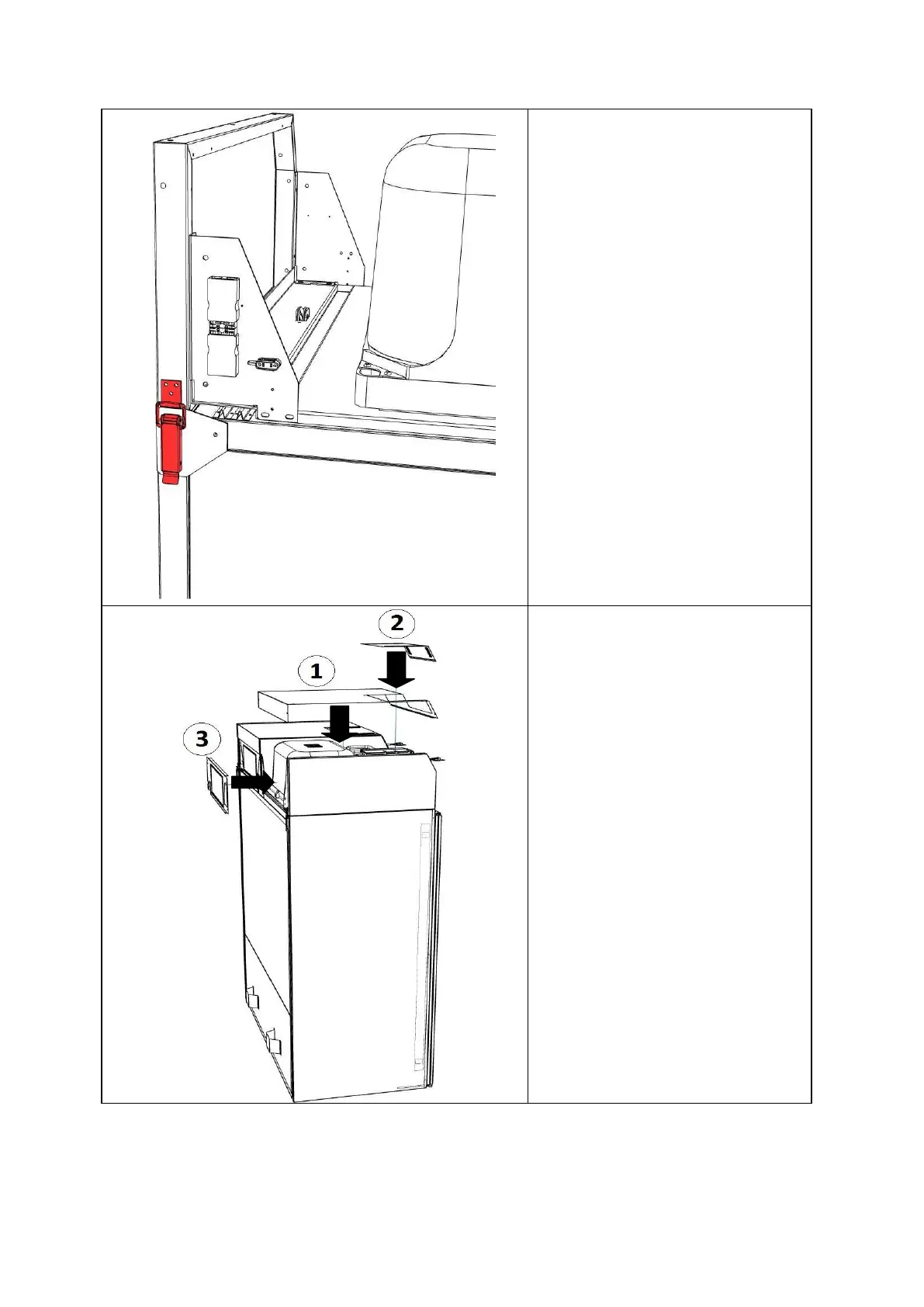 2

1

3