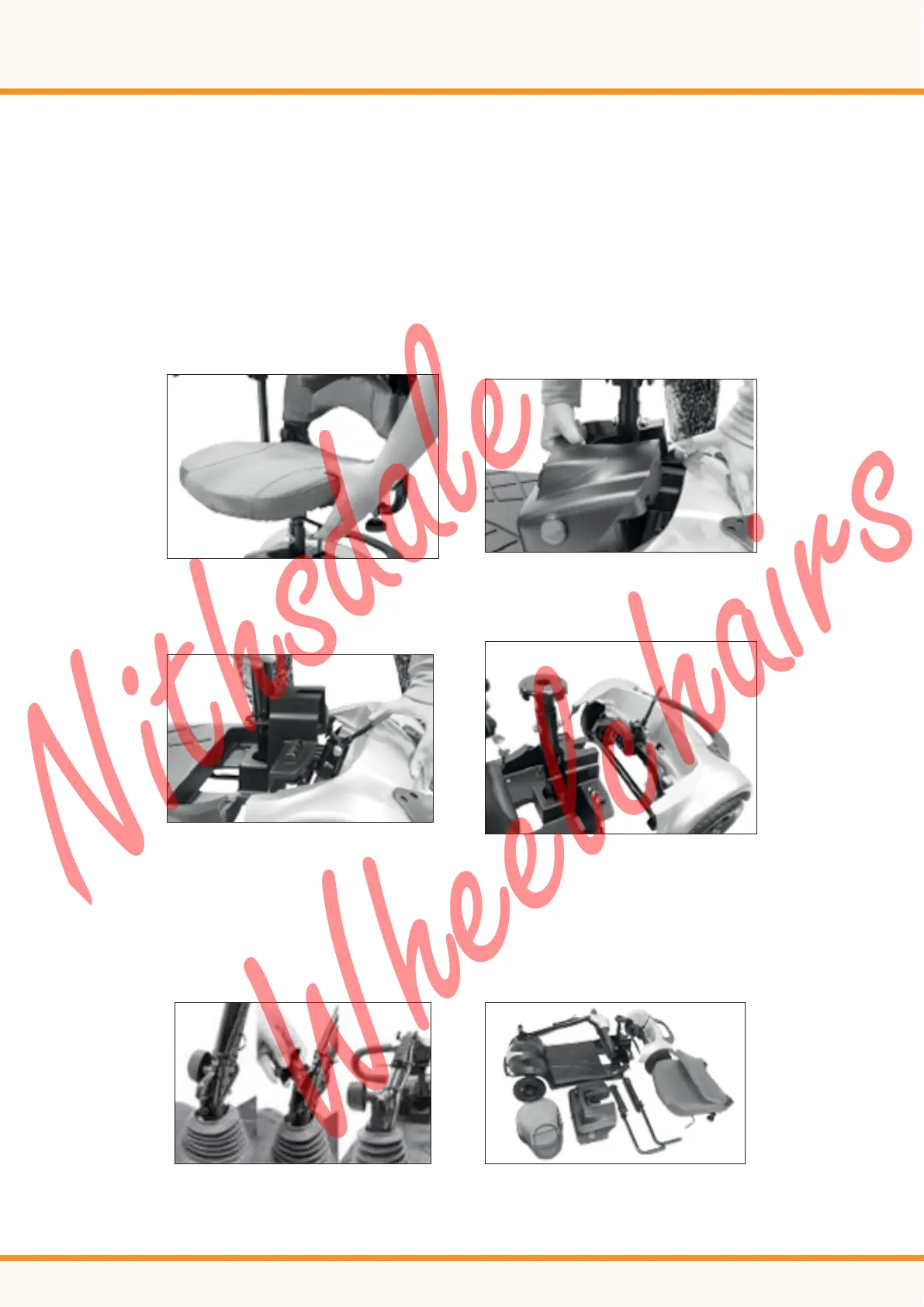 Nithsdale Wheelchairs