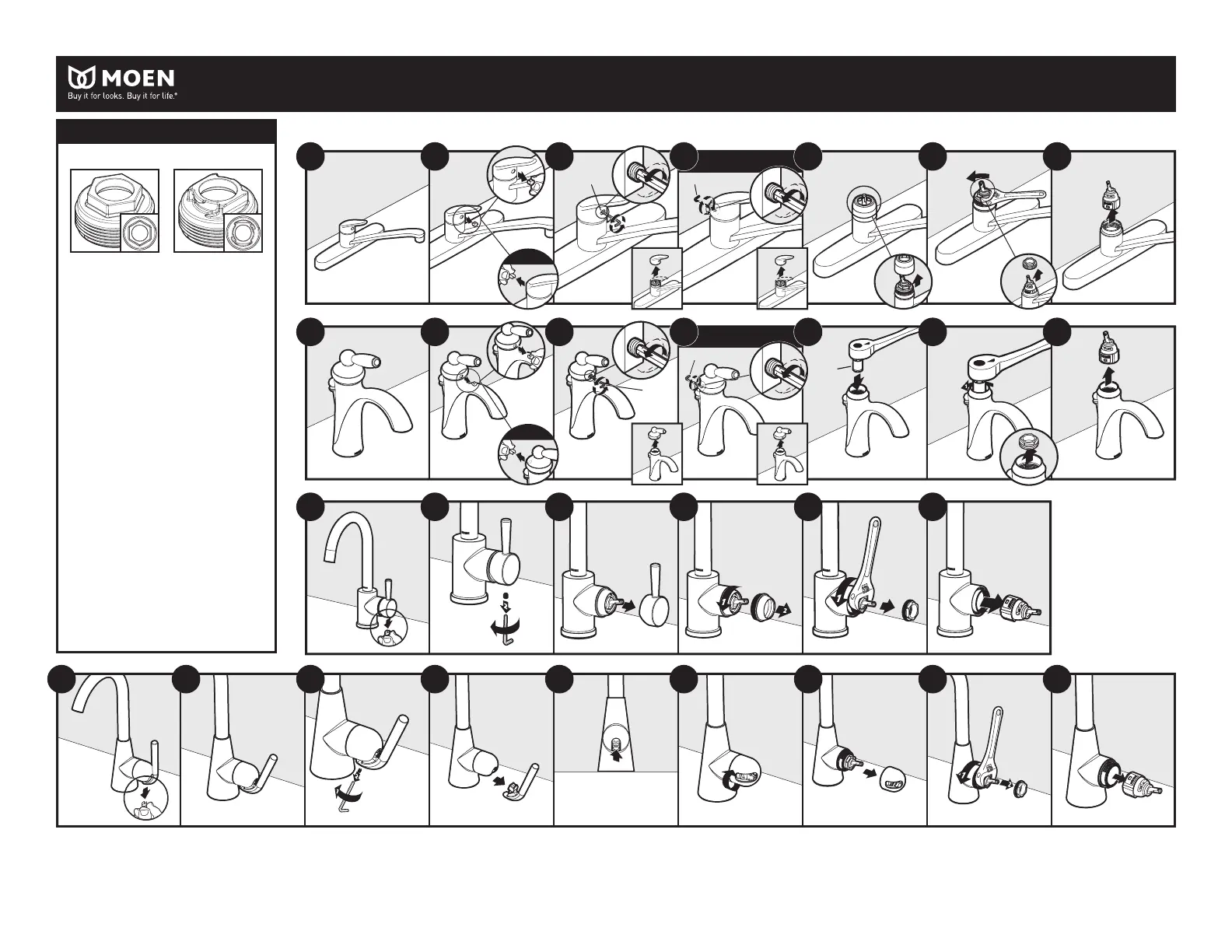 MOEN
Buy it for looks. Buy it for life.®