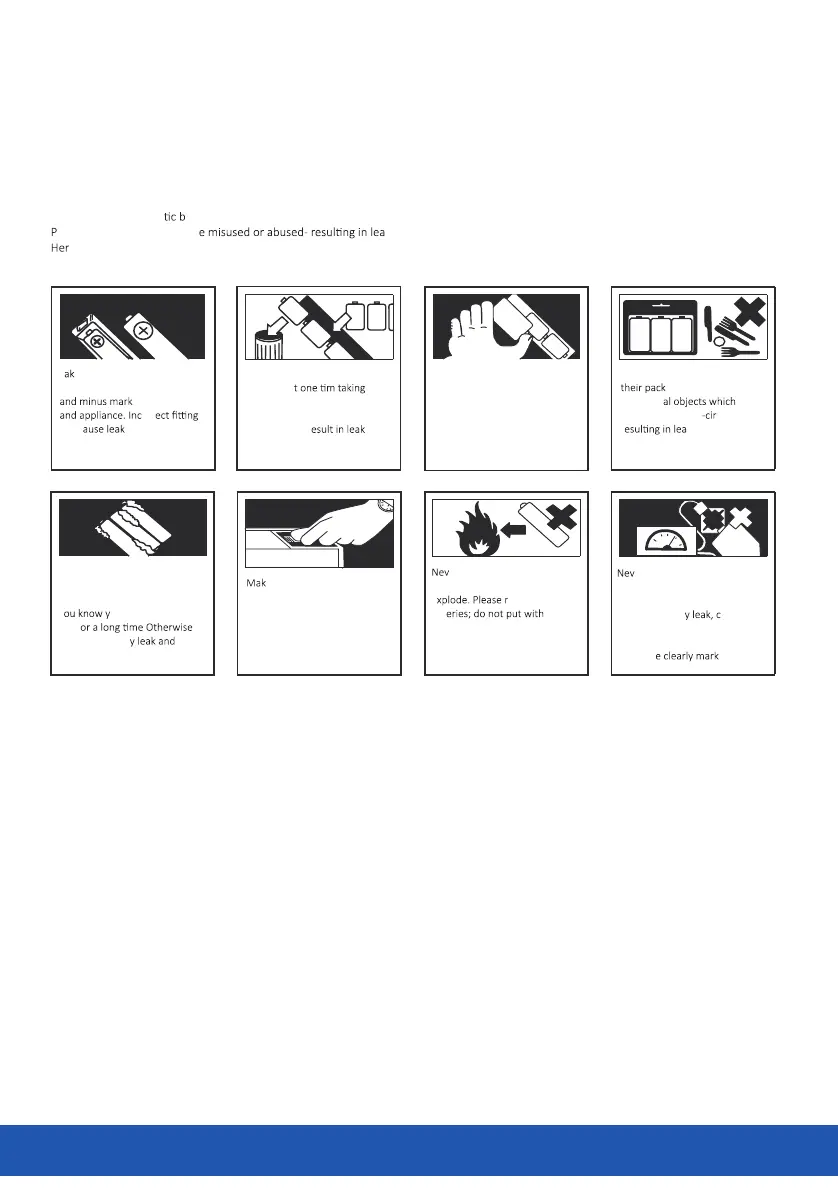 tic b
P e misused or abused- resulting in lea
Her

ak
and minus mark
and appliance. Inc ect fitting
ause leak

t one tim taking
esult in leak

their pack
al objects which
-cir
esulting in lea

ou know y
or a long time Otherwise
y leak and

Mak

Nev
xplode. Please r
eries; do not put with

Nev
y leak, c
e clearly mark