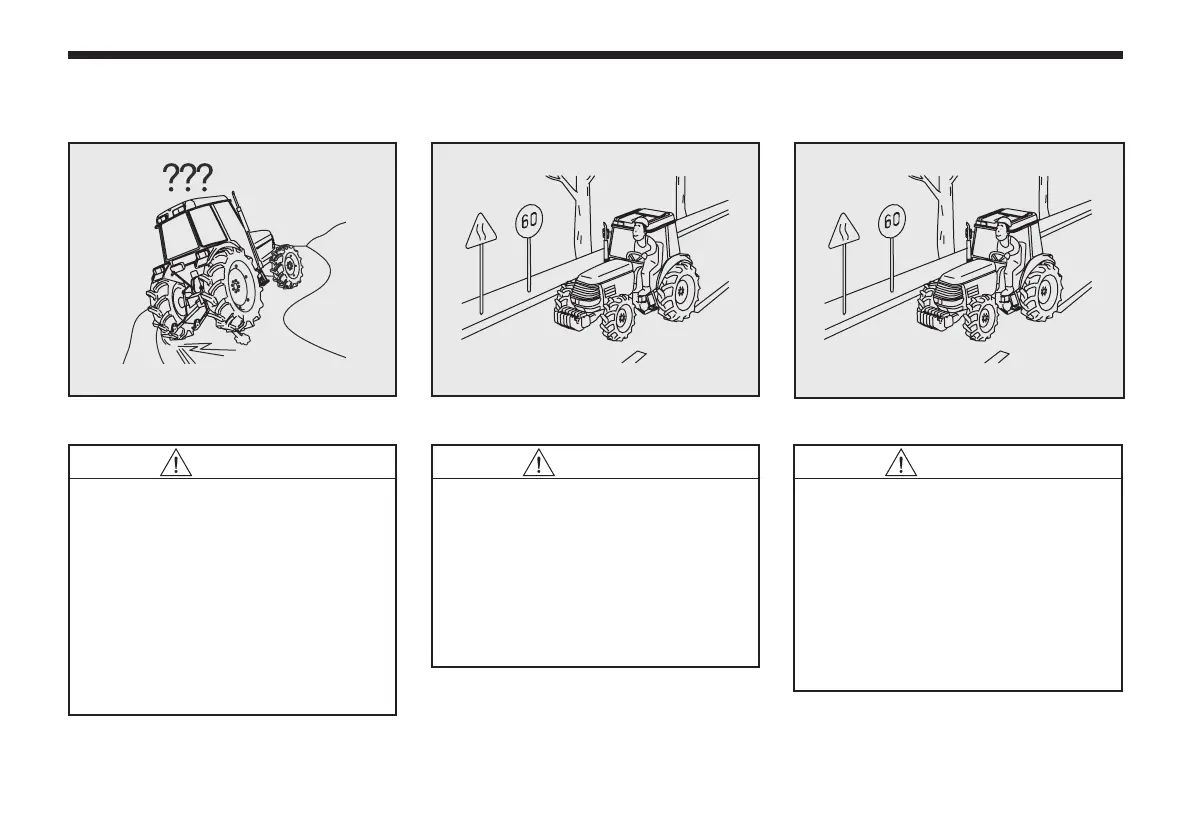 ???

60

60