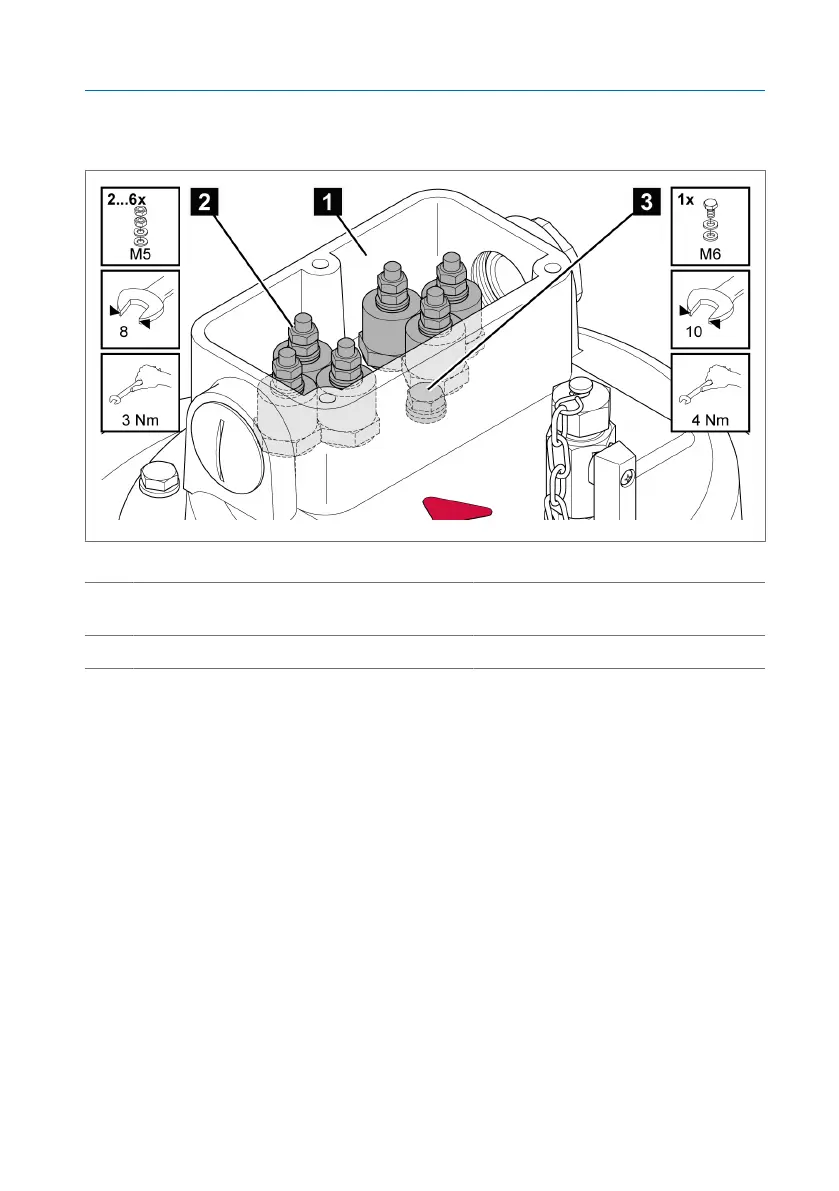 2...6x
M5
8
3 Nm
2
1
3
1x
M6
10
4 Nm