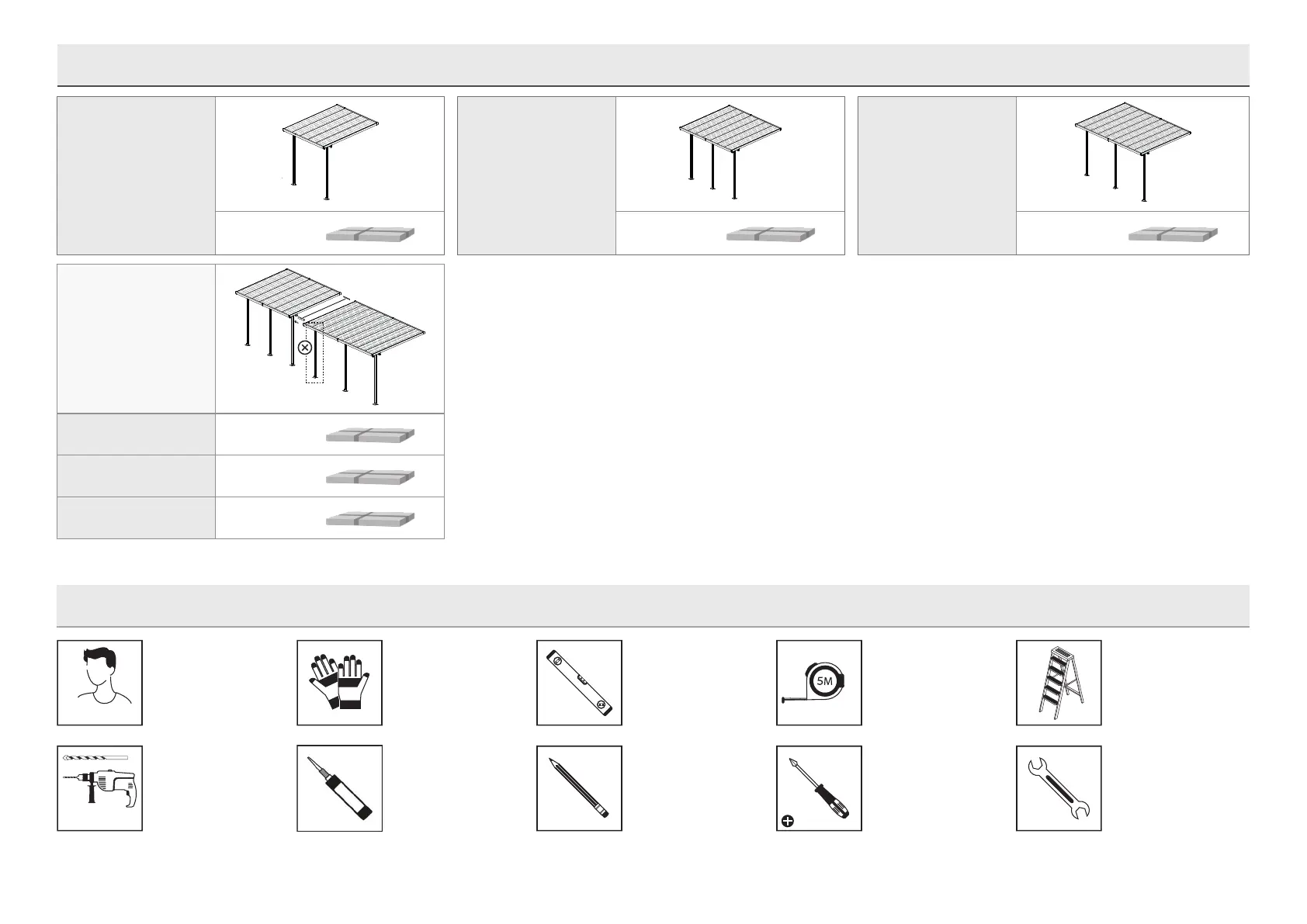 5M