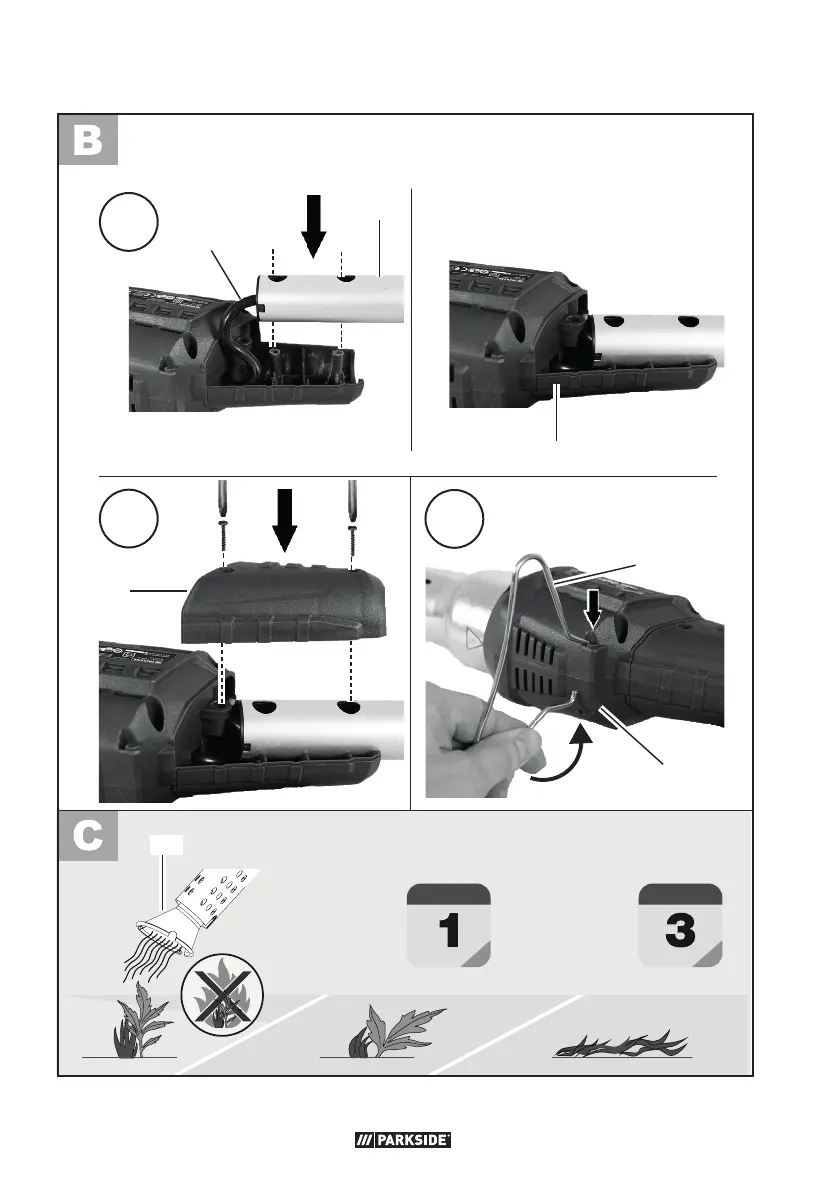 B

C

1

3

PARKSIDE