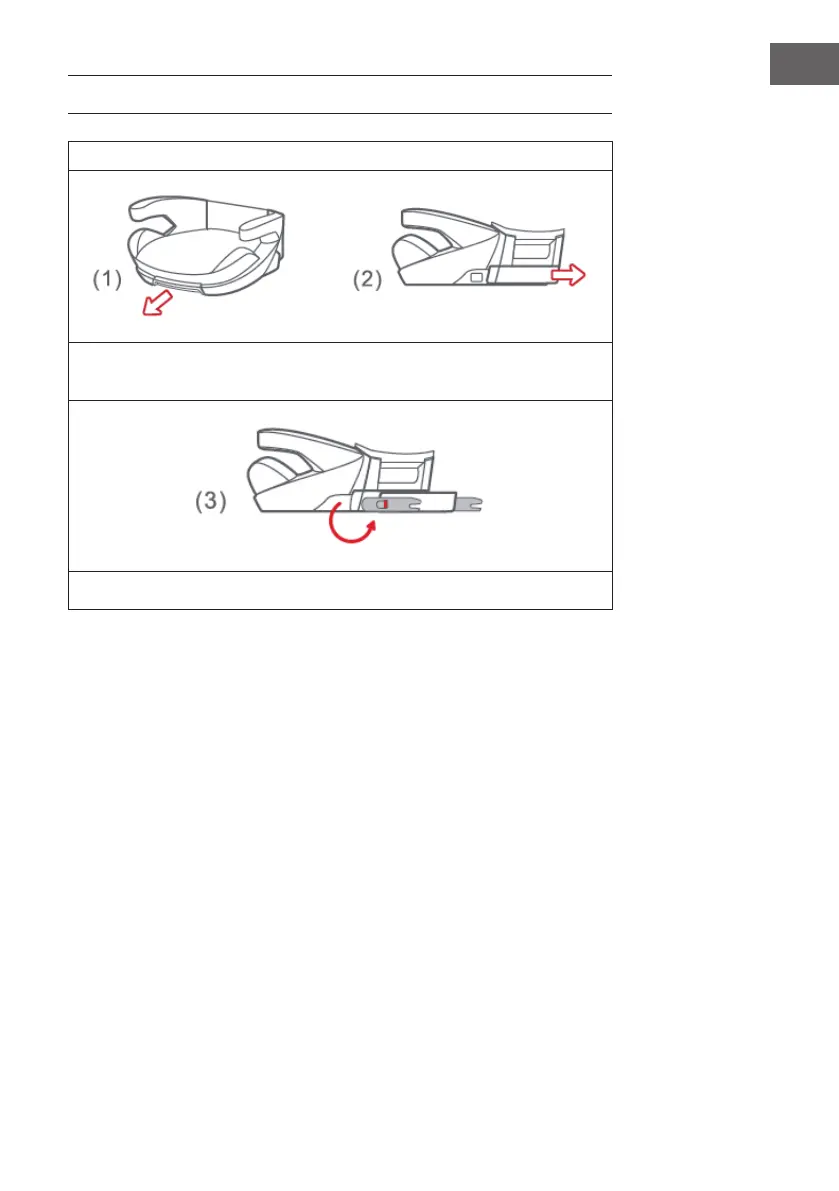 (1)

(2)

(3)