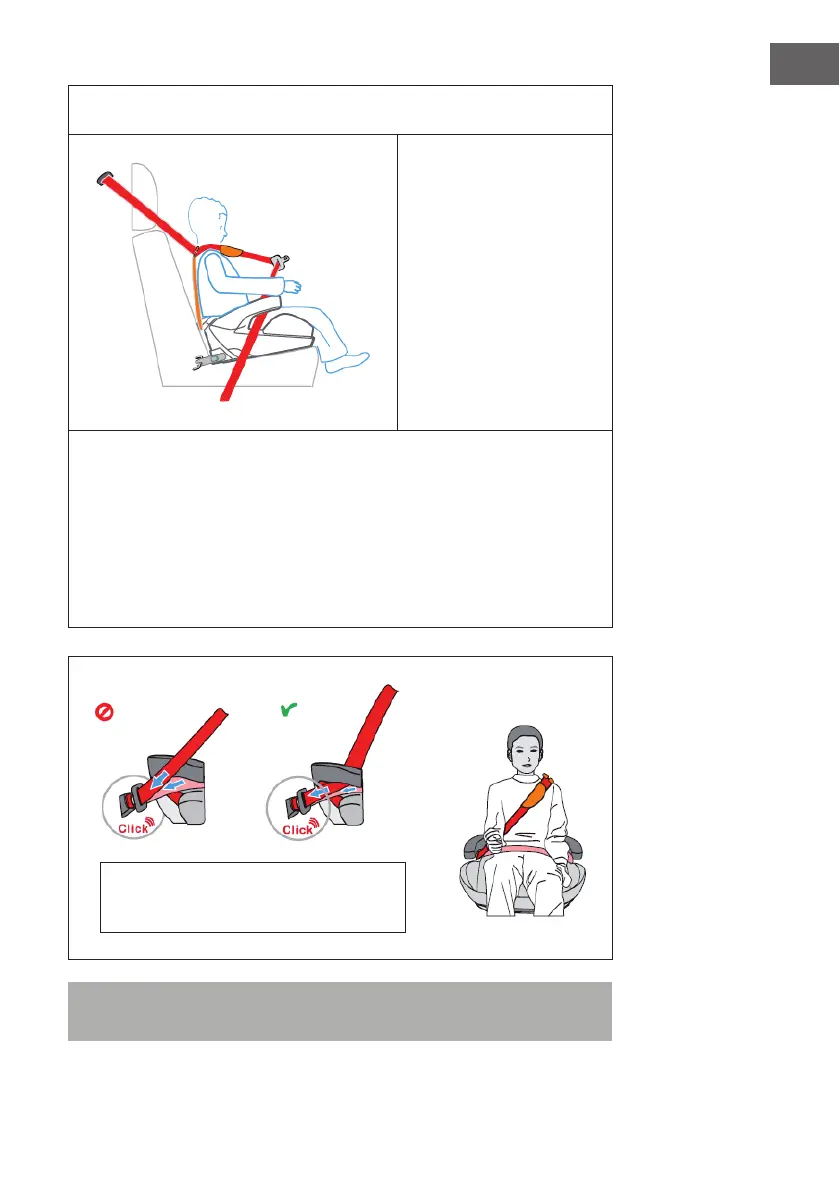 Click

Click