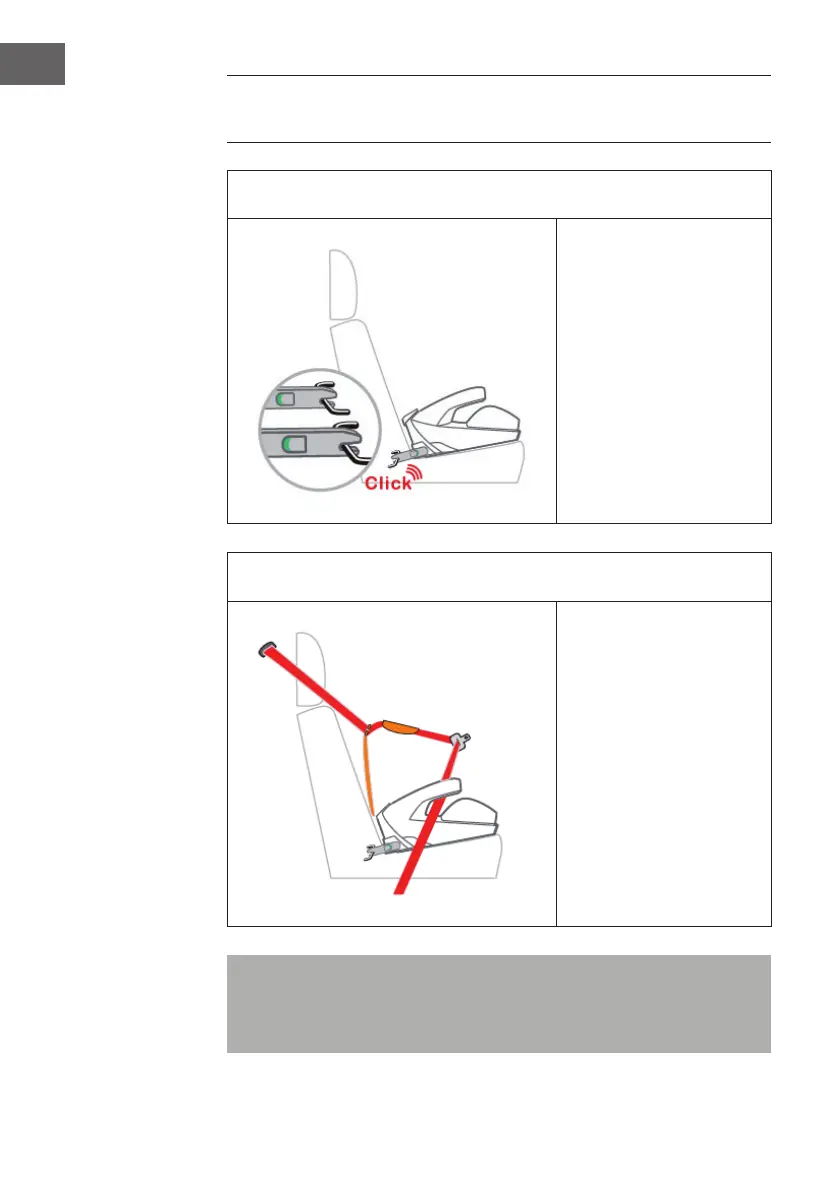 Click