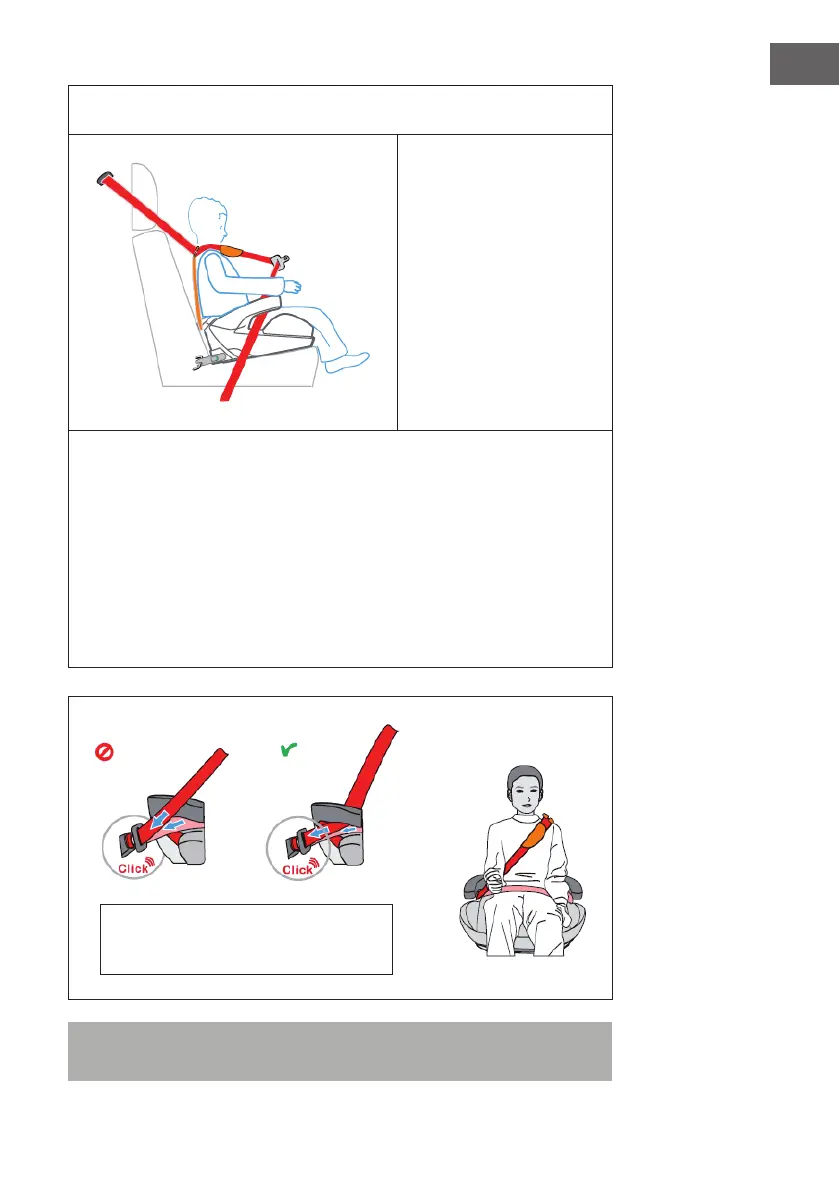 Click

Click