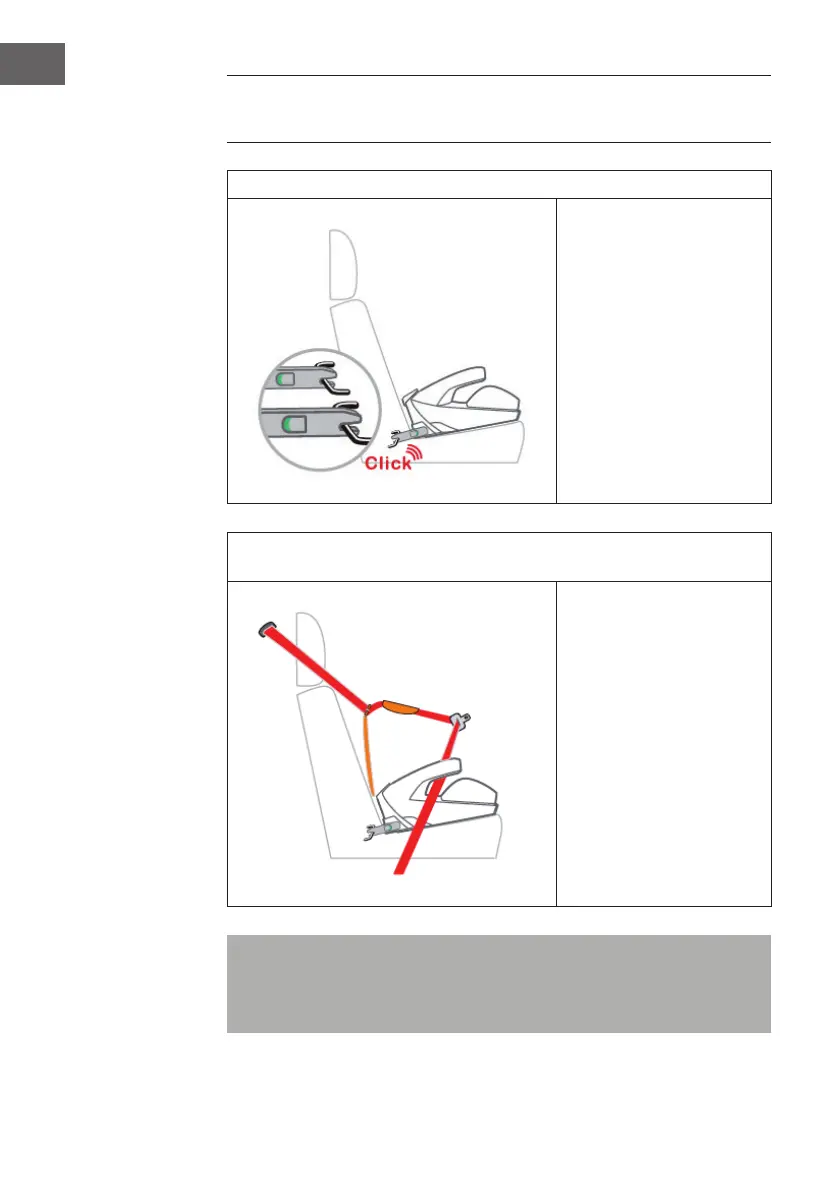 Click