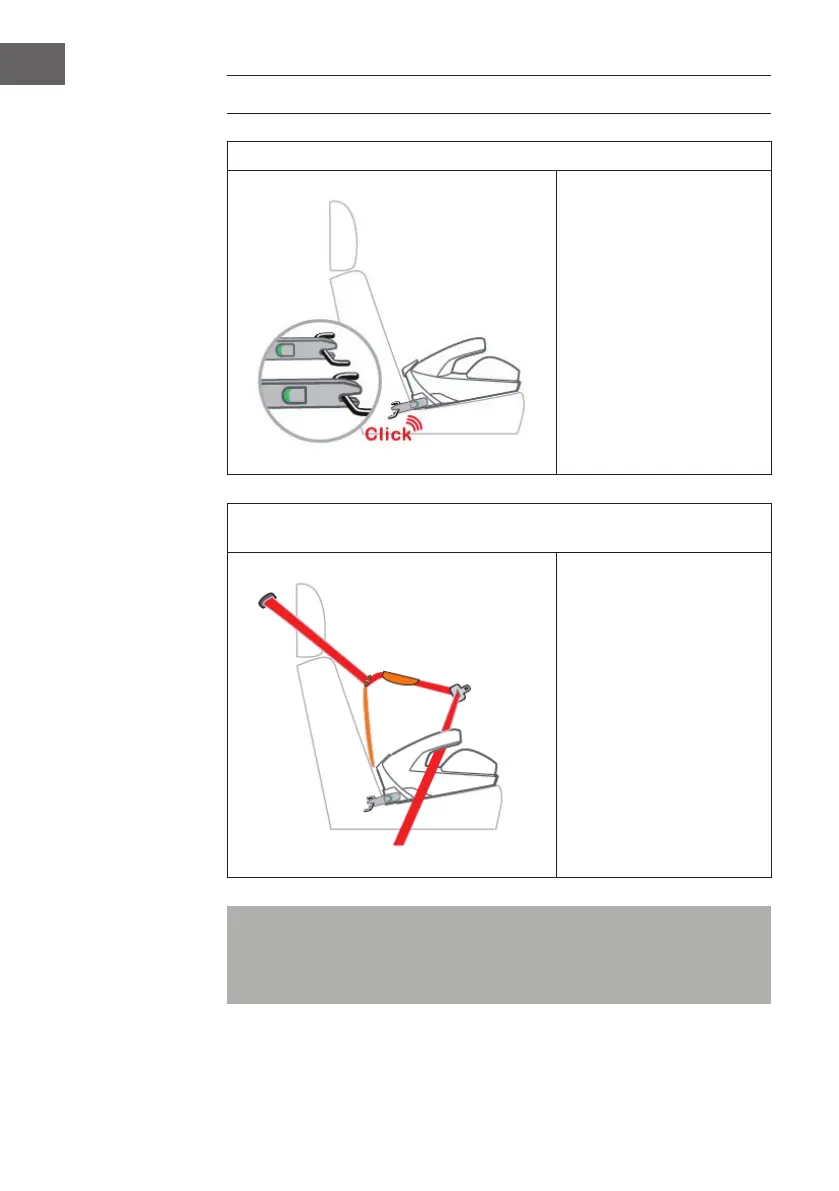 Click