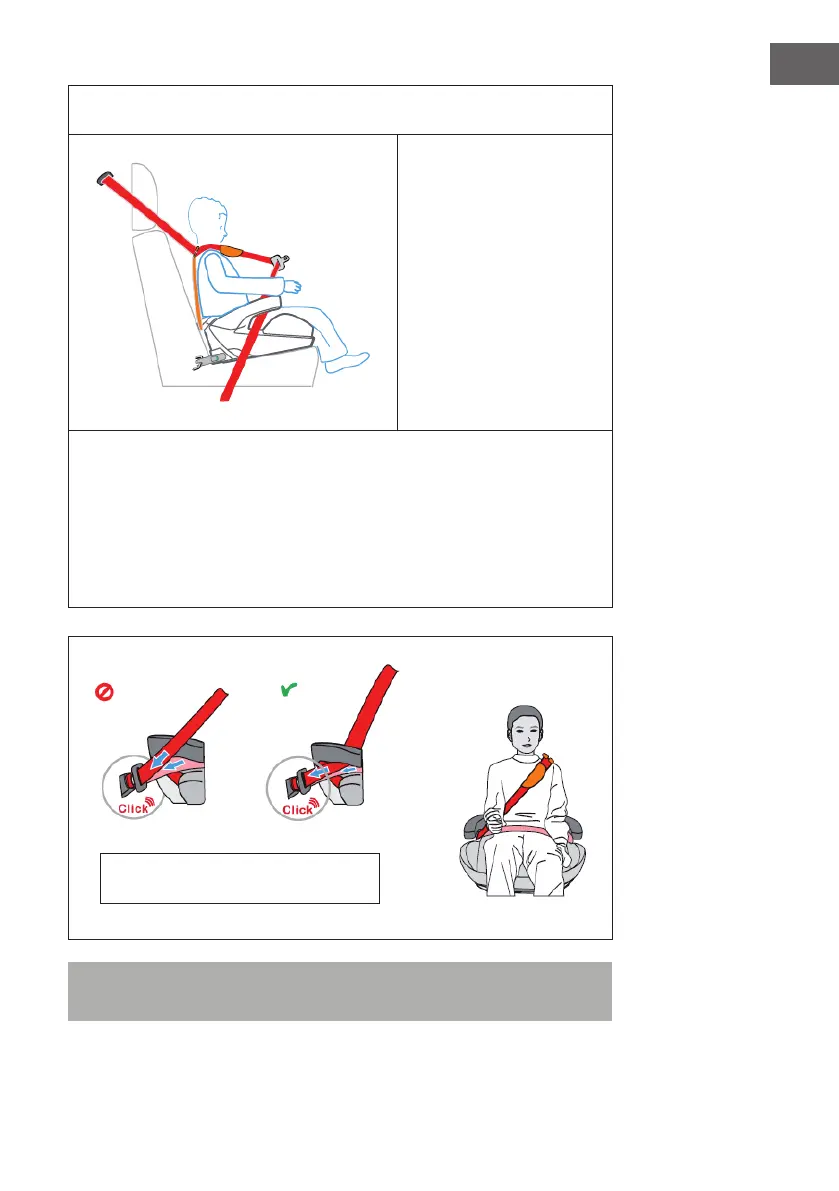 Click

Click