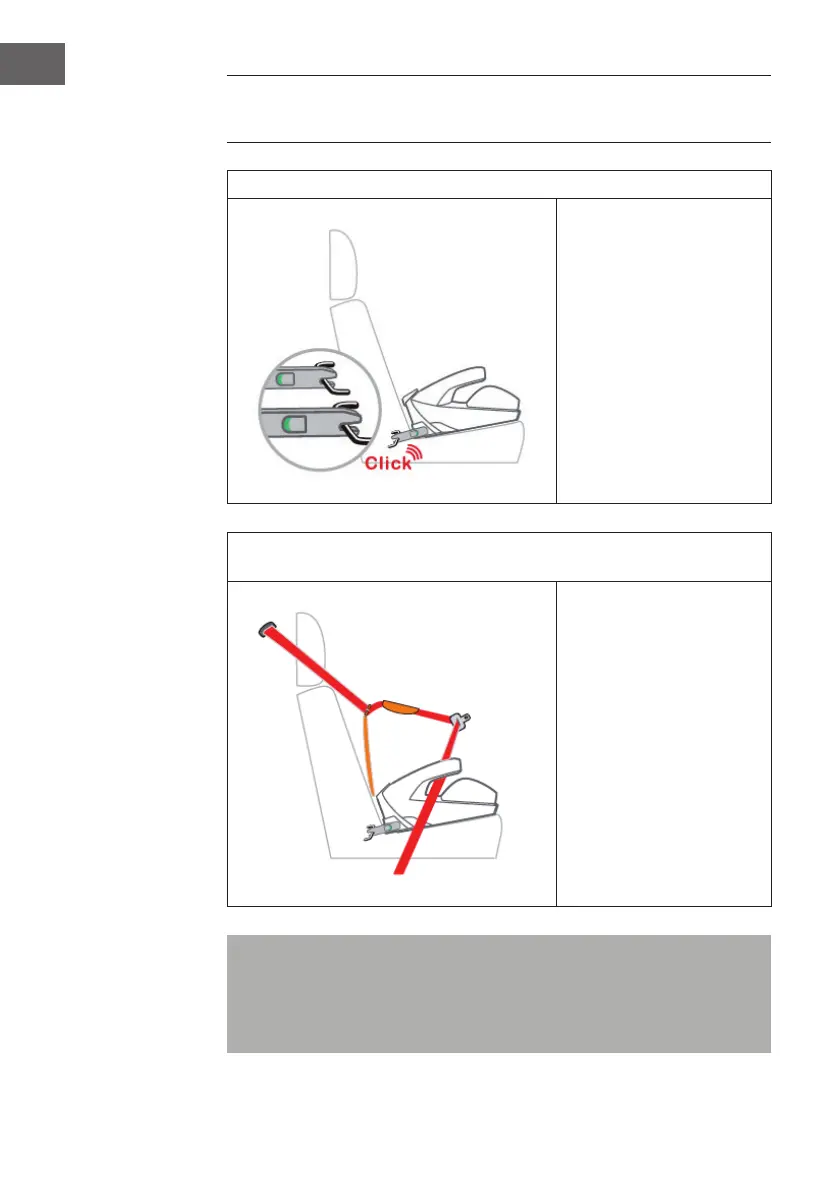 Click