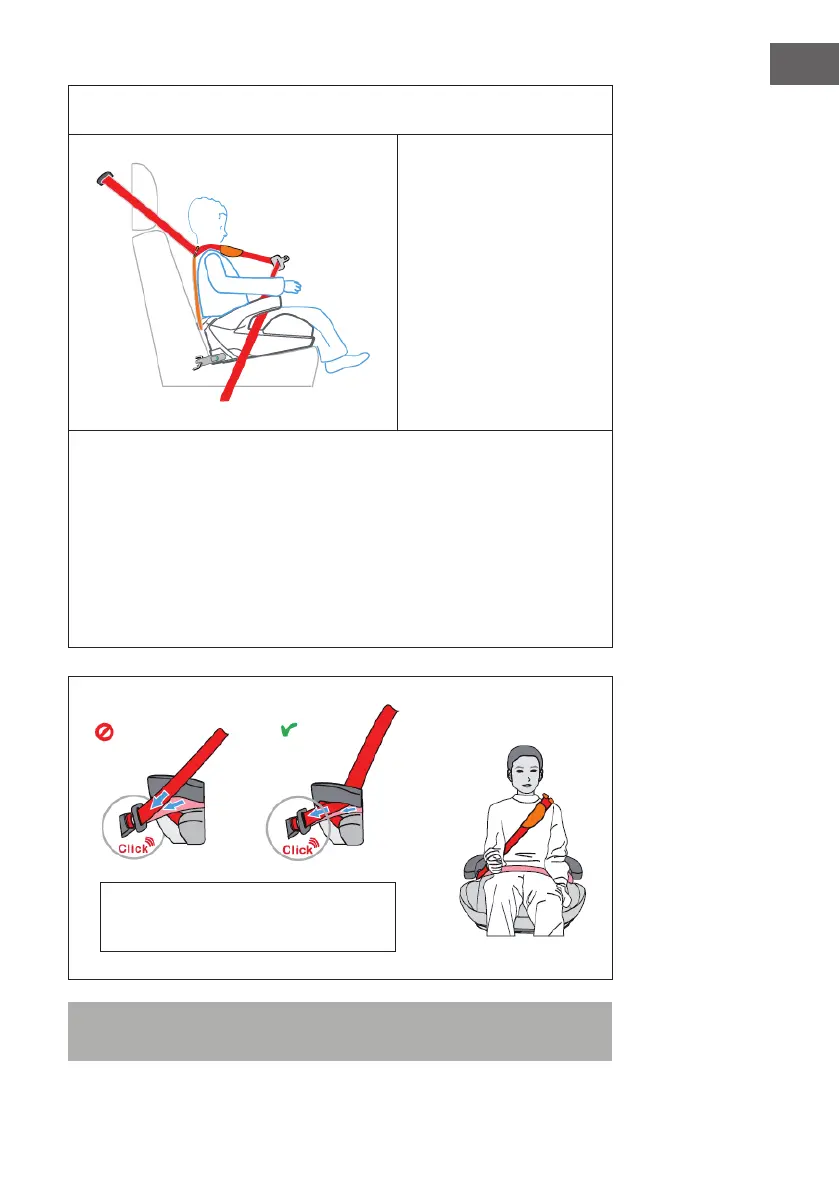 Click

Click