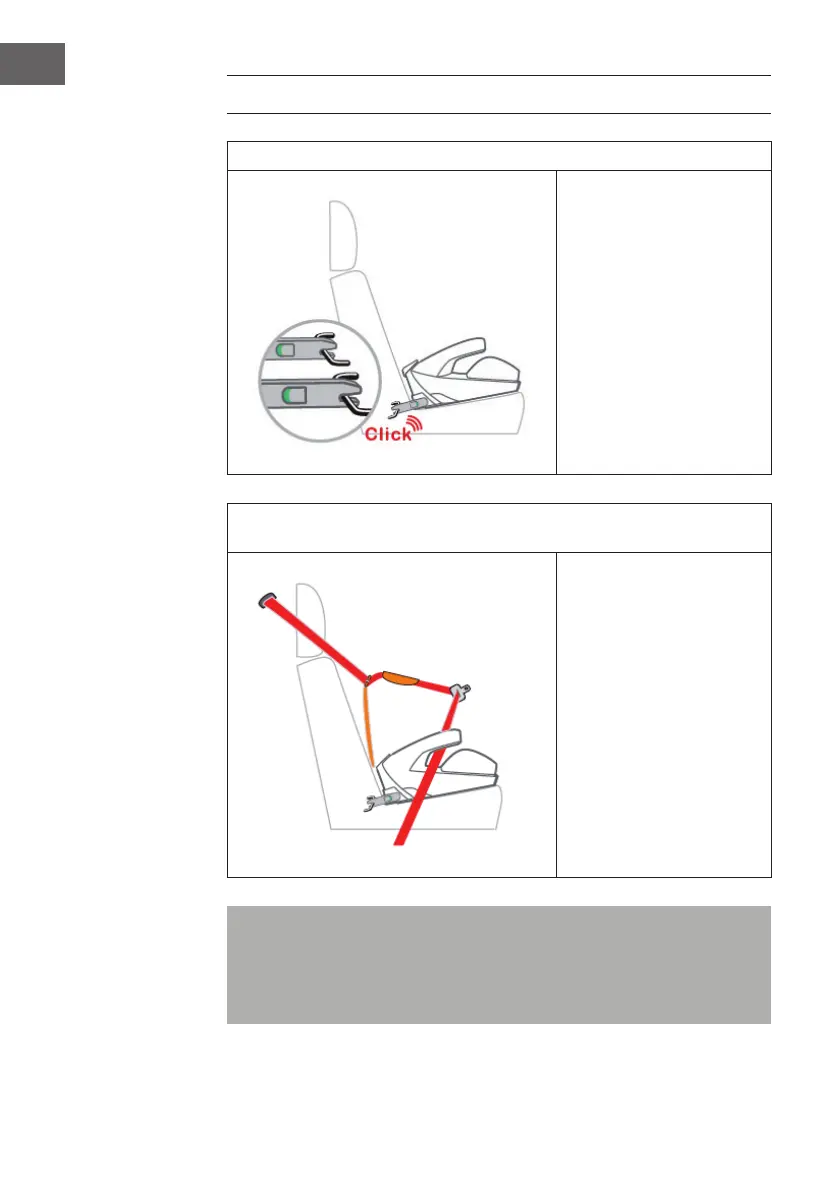 Click