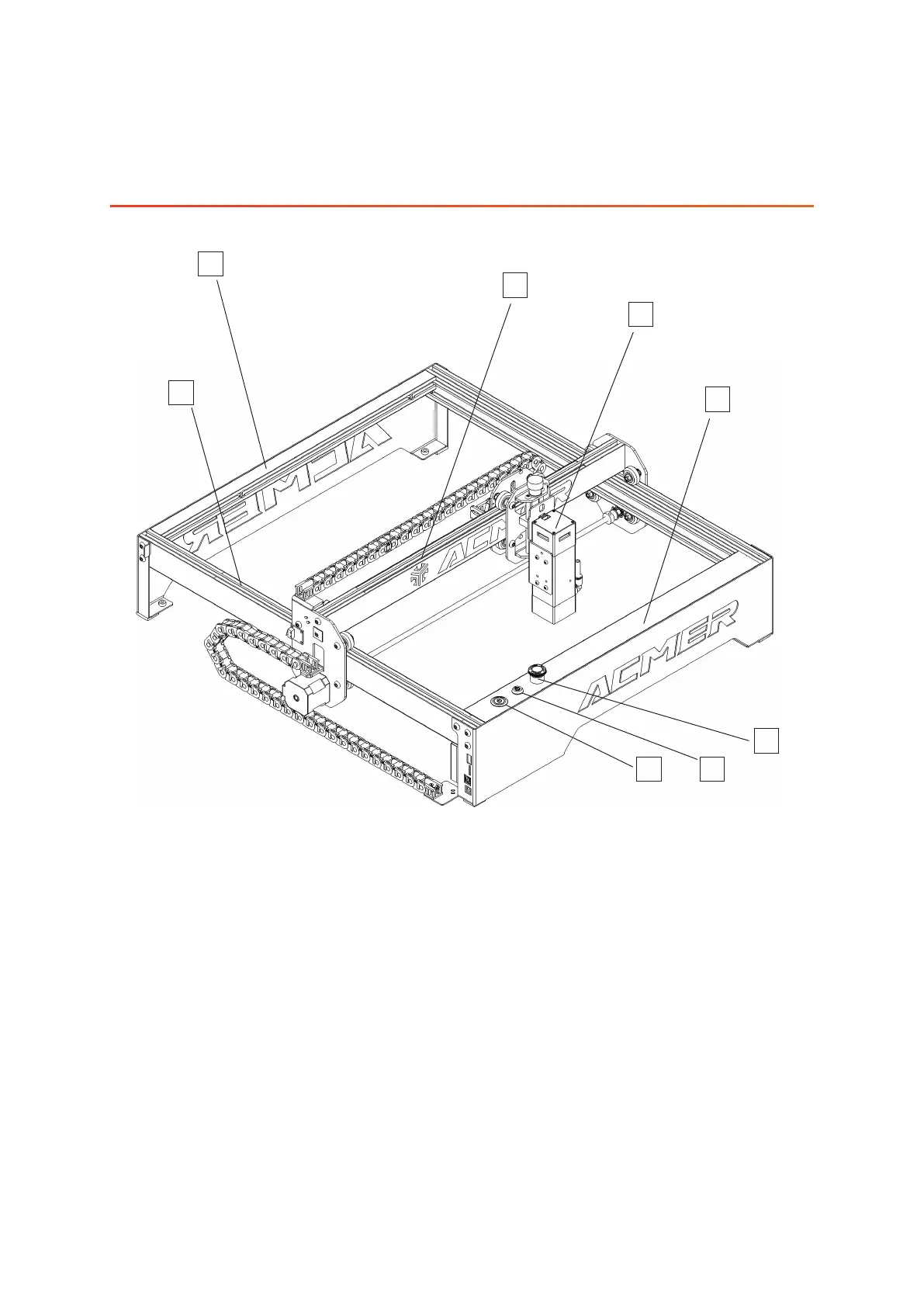 ACMER

ACMER

ACMER