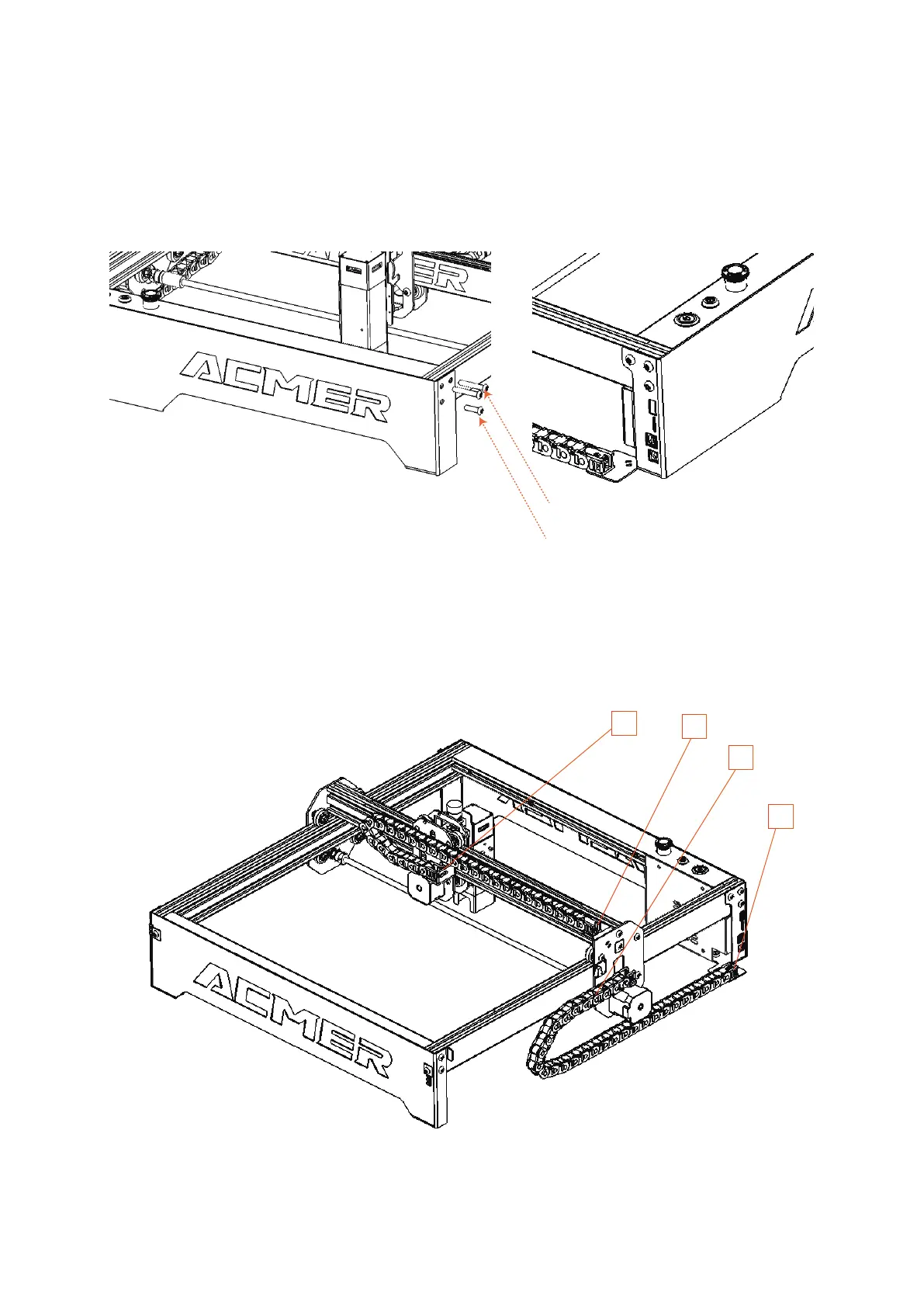 ACMER

ACMER