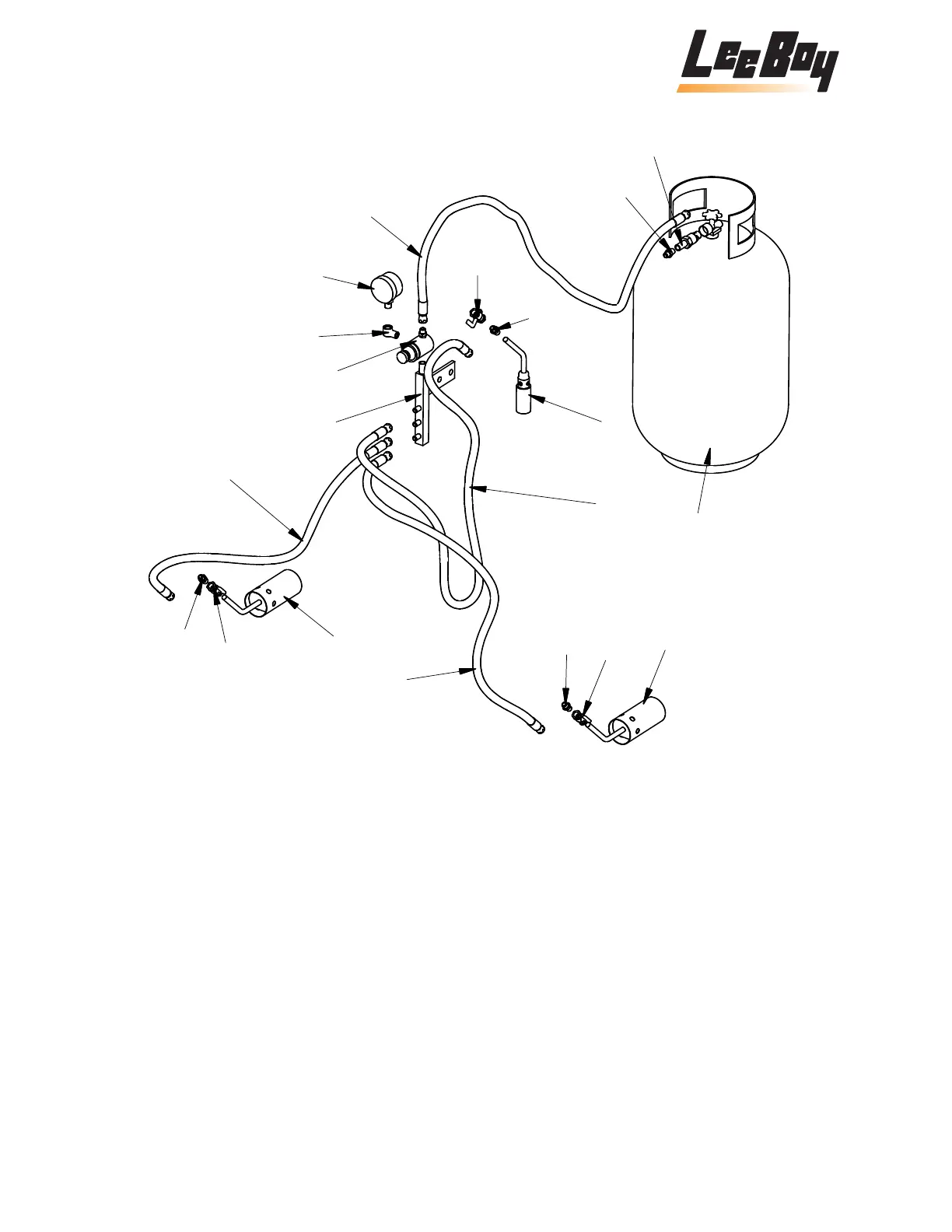 LeeBoy