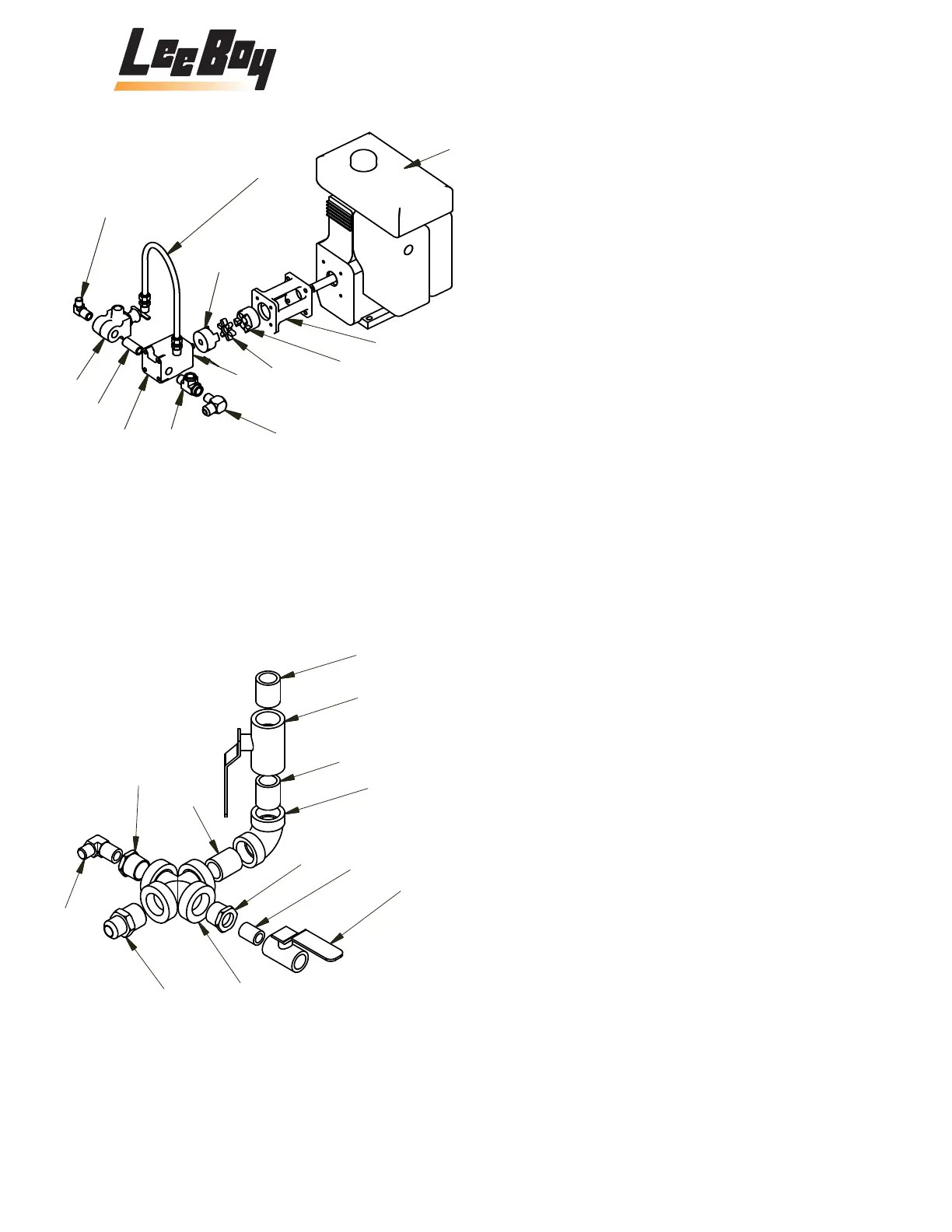 LeeBoy