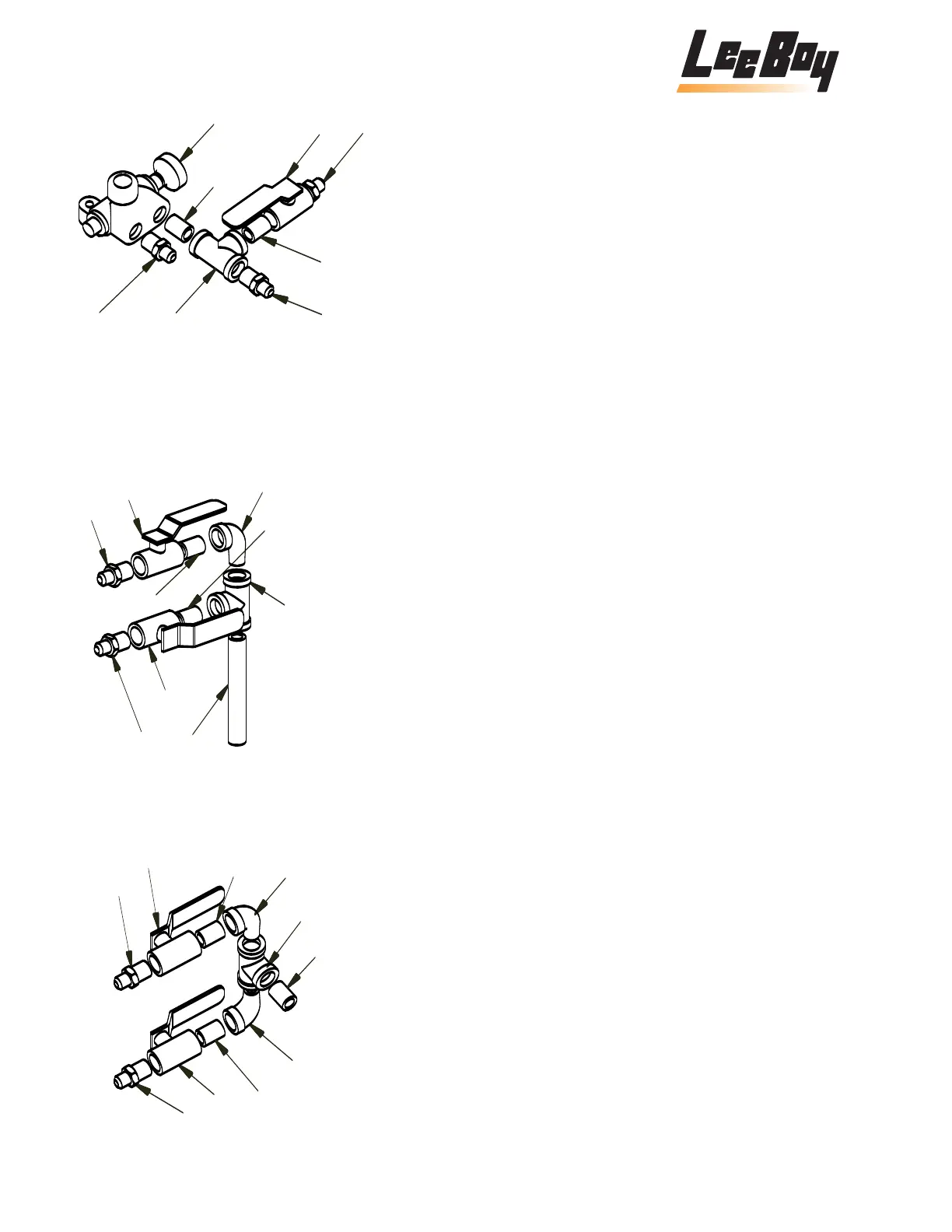 LeeBoy