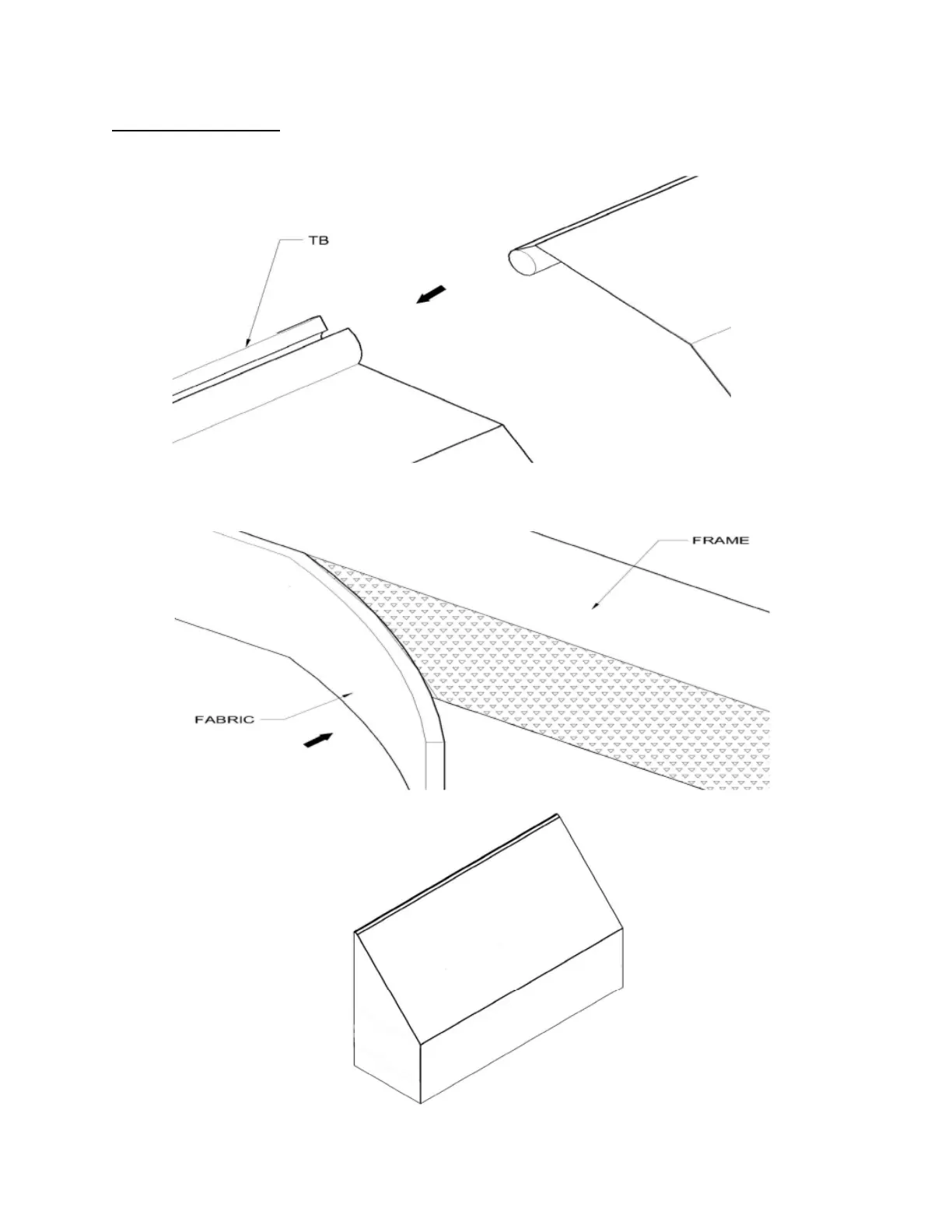 TB

FRAME

FABRIC