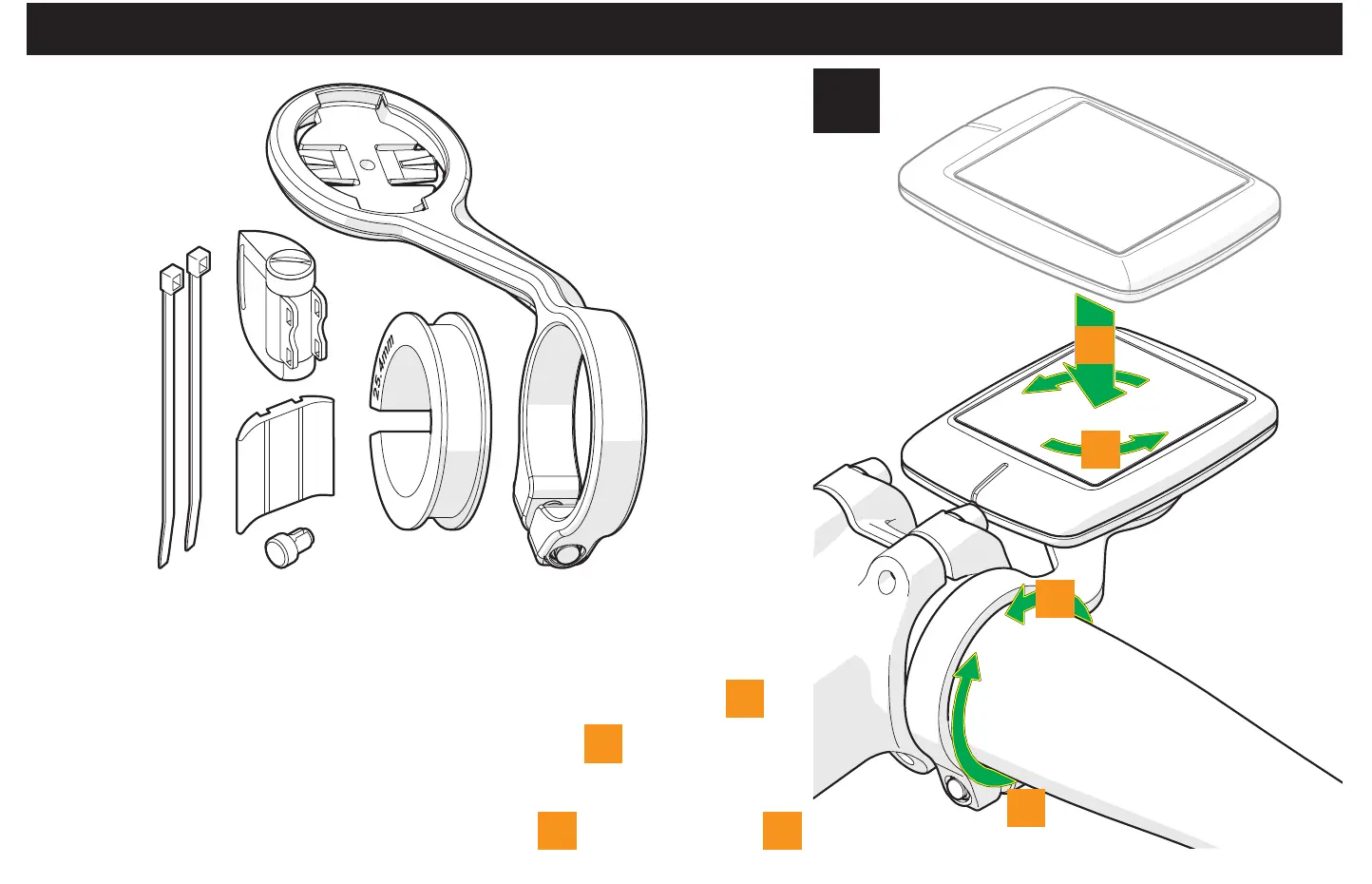 25.4mm