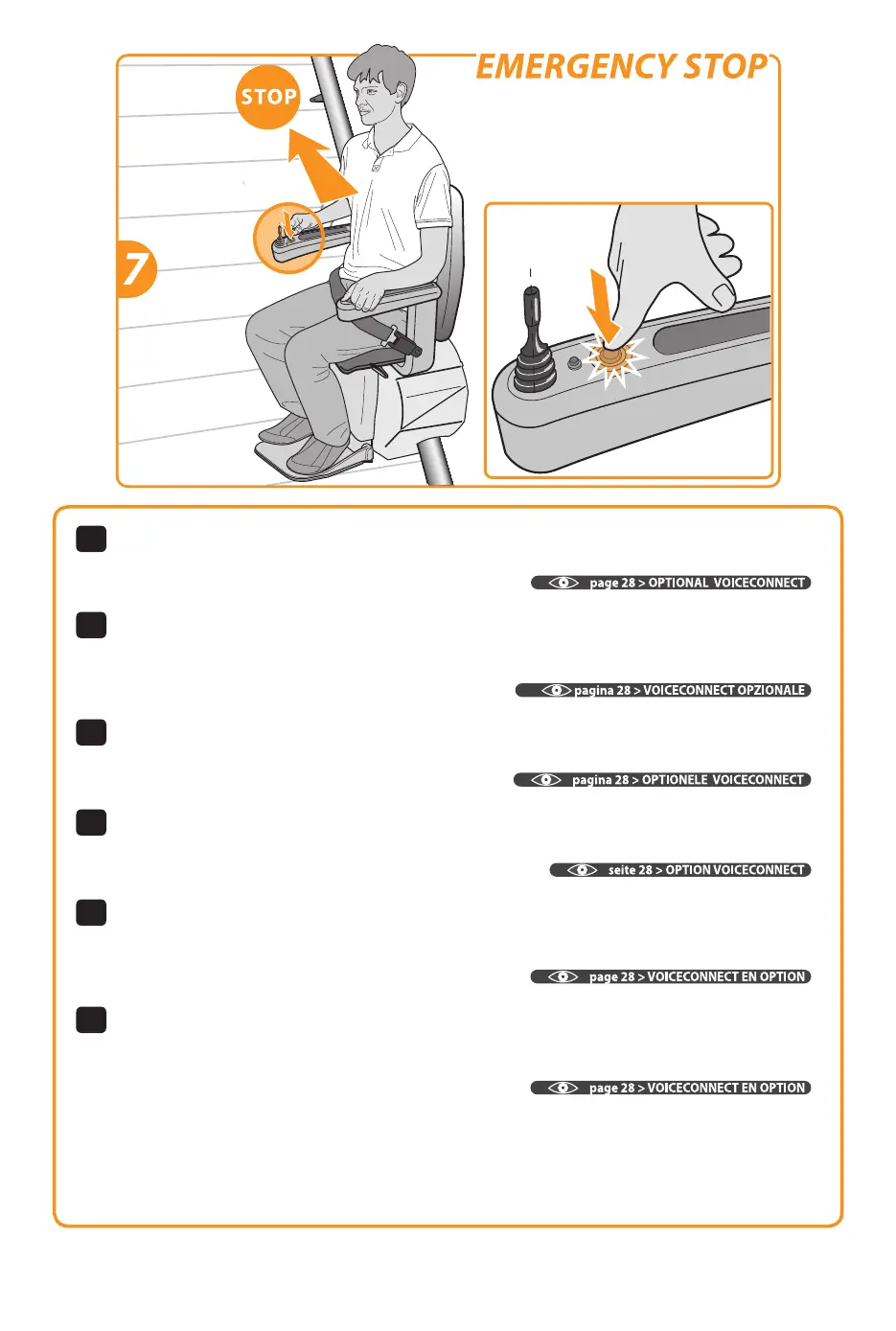 EMERGENCY STOP

STOP

7

page 28 > OPTIONAL VOICECONNECT

pagina 28 > VOICECONNECT OPZIONALE

pagina 28 > OPTIONELE VOICECONNECT

seite 28 > OPTION VOICECONNECT

page 28 > VOICECONNECT EN OPTION

page 28 > VOICECONNECT EN OPTION