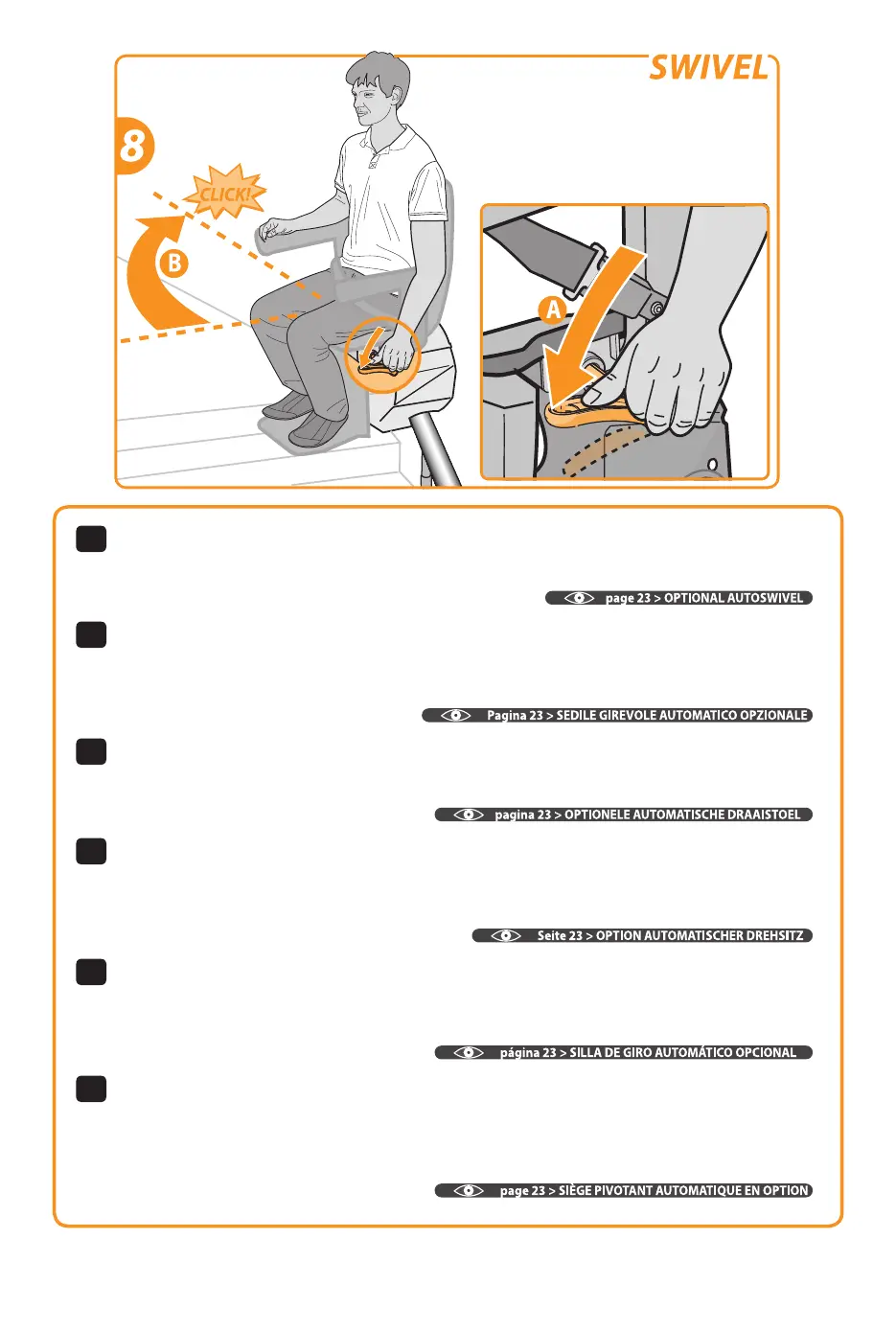 SWIVEL

8

CLICK!

B

A

page 23 > OPTIONAL AUTOSWIVEL

Pagina 23 > SEDILE GIREVOLE AUTOMATICO OPZIONALE

pagina 23 > OPTIONELE AUTOMATISCHE DRAAISTOEL

Seite 23 > OPTION AUTOMATISCHER DREHSITZ

página 23 > SILLA DE GIRO AUTOMÁTICO OPCIONAL

page 23 > SIÈGE PIVOTANT AUTOMATIQUE EN OPTION