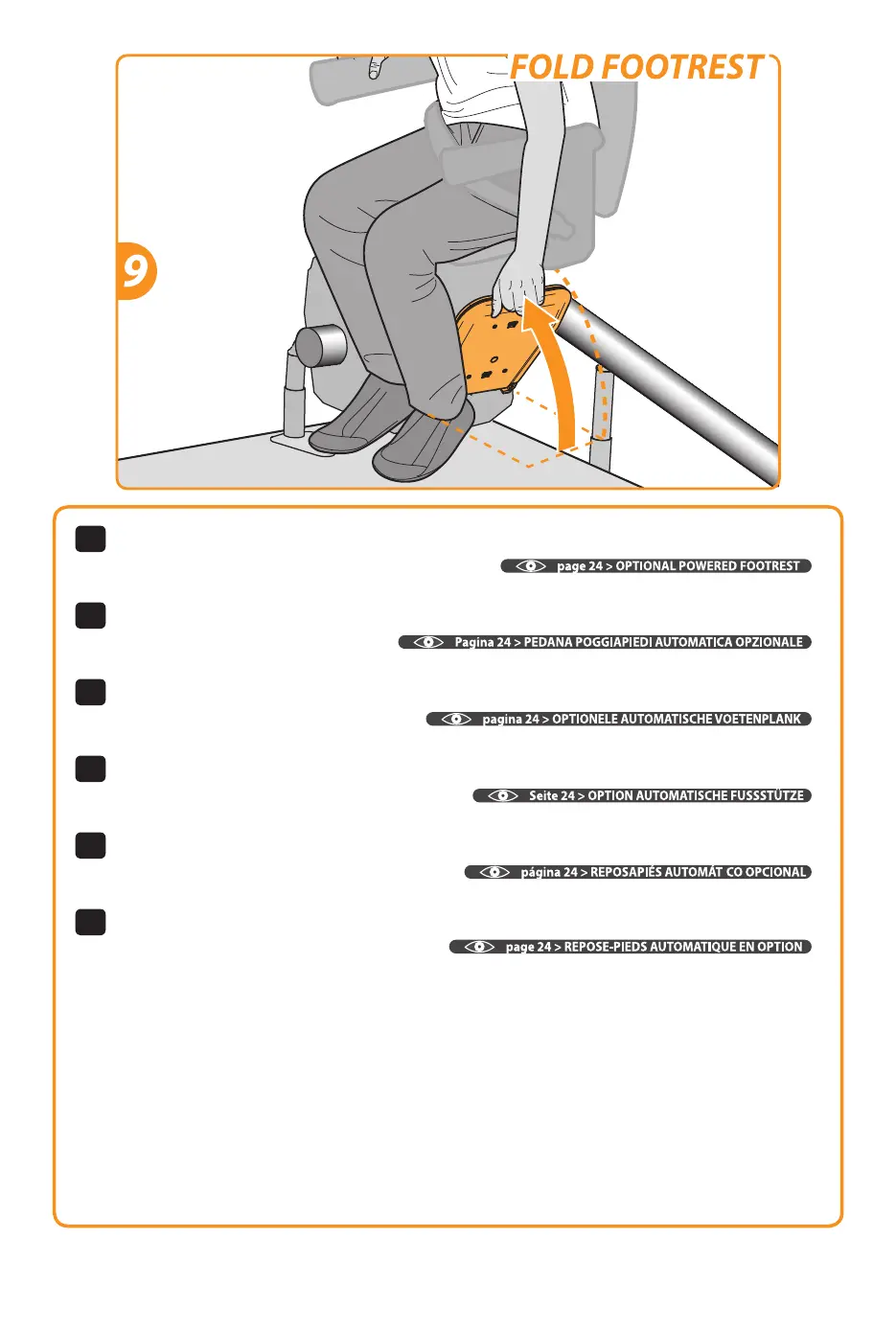 FOLD FOOTREST

9

page 24 > OPTIONAL POWERED FOOTREST

Pagina 24 > PEDANA POGGIAPIEDI AUTOMATICA OPZIONALE

pagina 24 > OPTIONELE AUTOMATISCHE VOETENPLANK

Seite 24 > OPTION AUTOMATISCHE FUSSSTÜTZE

página 24 > REPOSAPIÉS AUTOMÁT CO OPCIONAL

page 24 > REPOSE-PIEDS AUTOMATIQUE EN OPTION