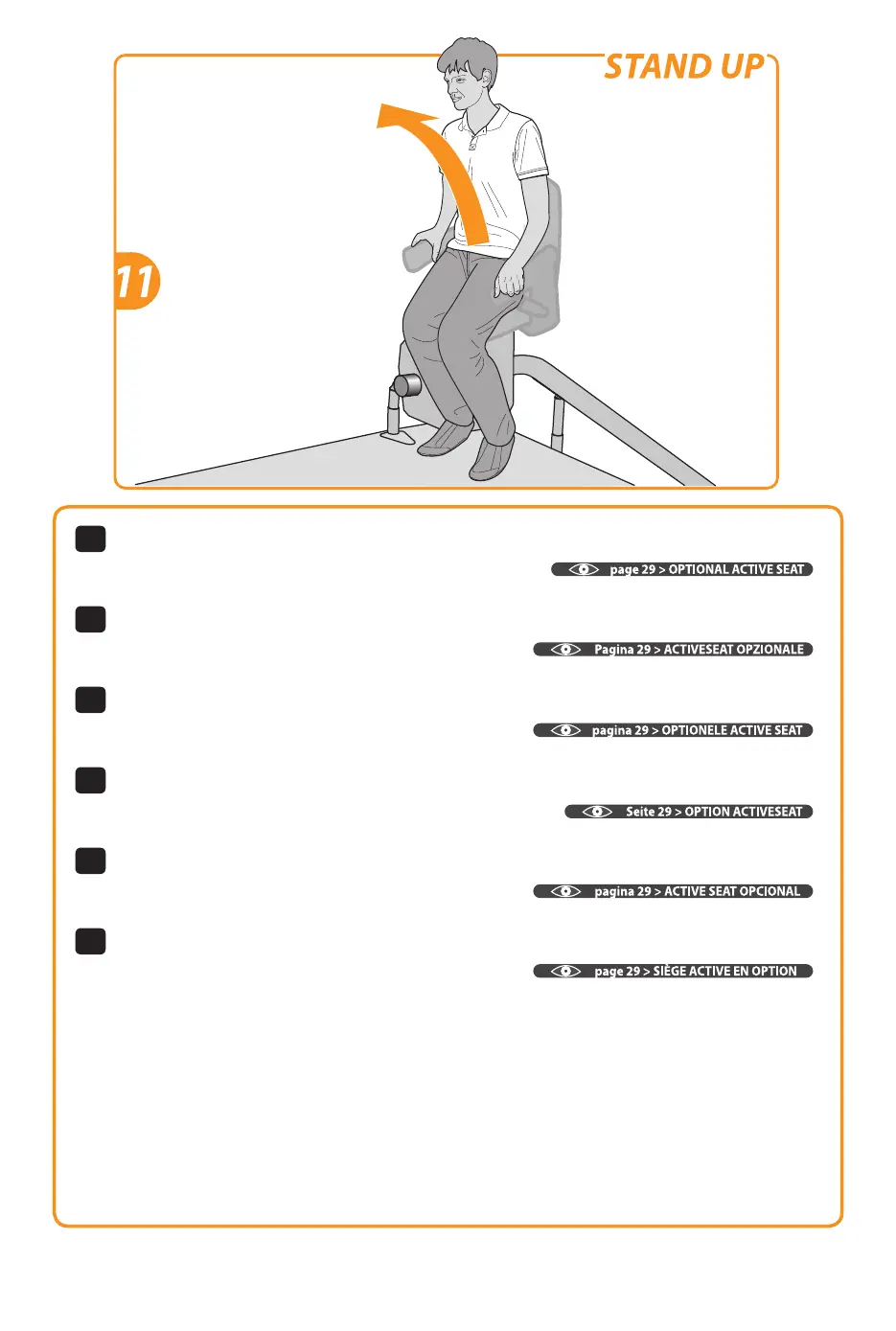 STAND UP

11

page 29 > OPTIONAL ACTIVE SEAT

Pagina 29 > ACTIVESEAT OPZIONALE

pagina 29 > OPTIONELE ACTIVE SEAT

Seite 29 > OPTION ACTIVESEAT

pagina 29 > ACTIVE SEAT OPCIONAL

page 29 > SIÈGE ACTIVE EN OPTION