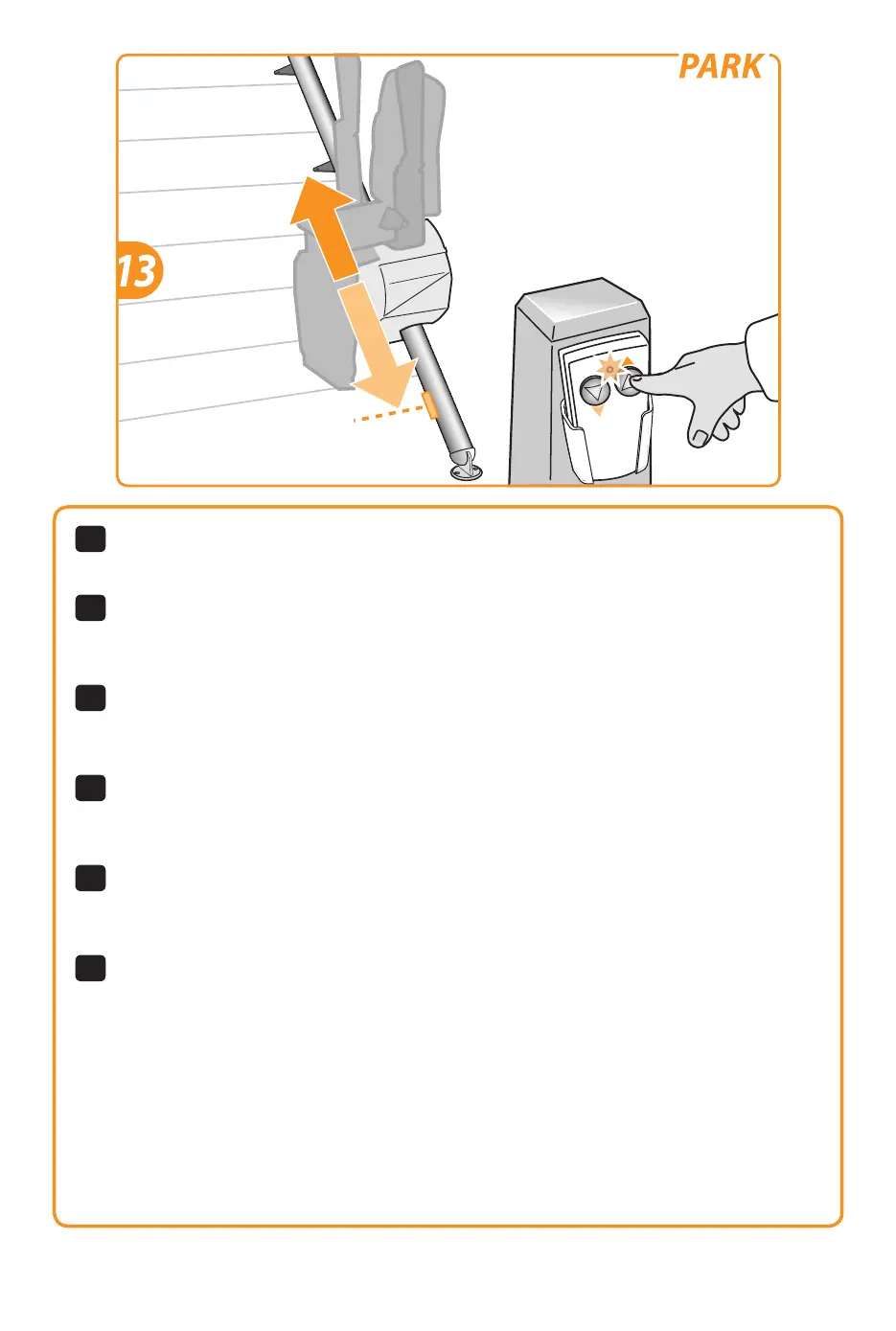 PARK

13