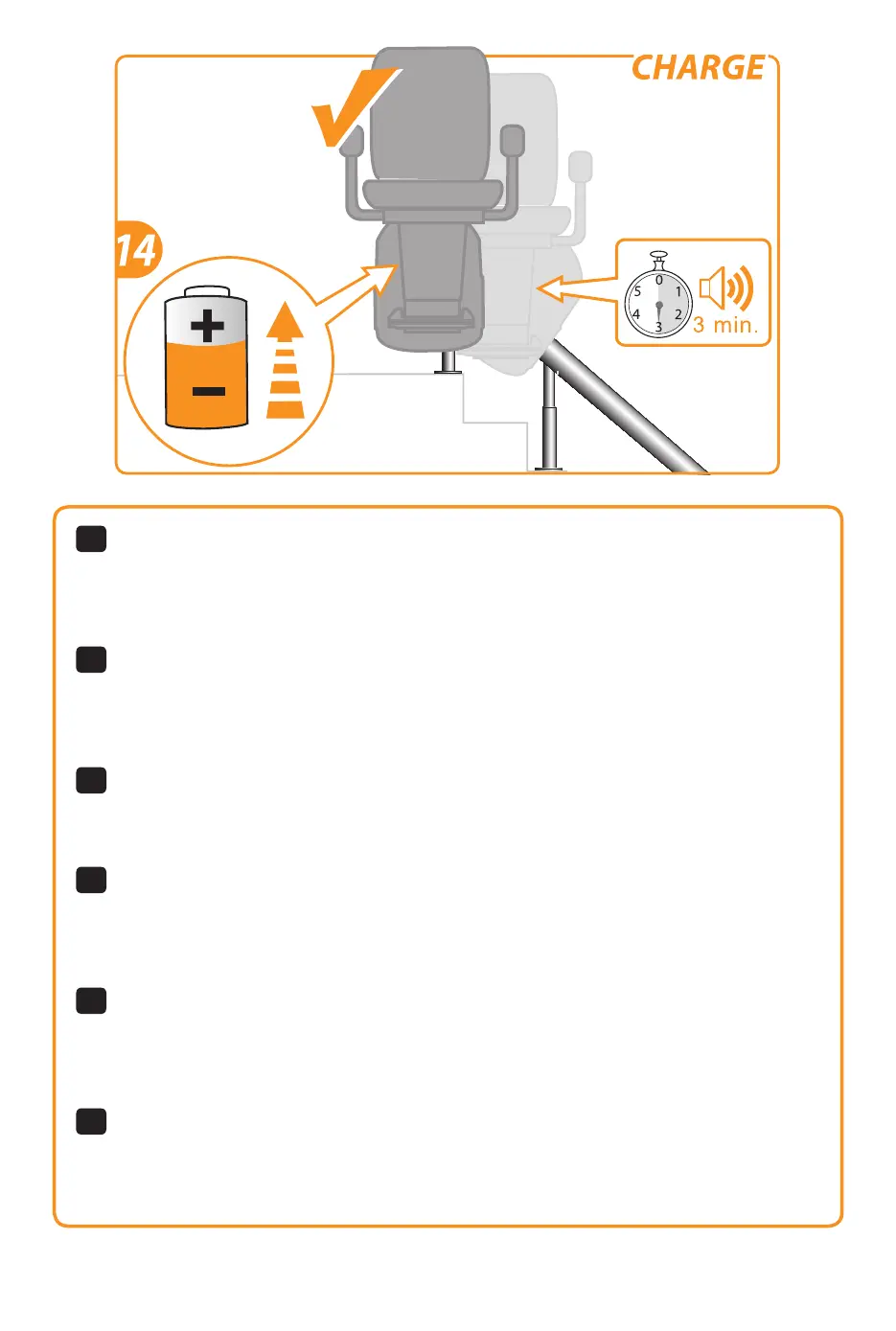 CHARGE

14

0
1
2
3
4
5

3 min.