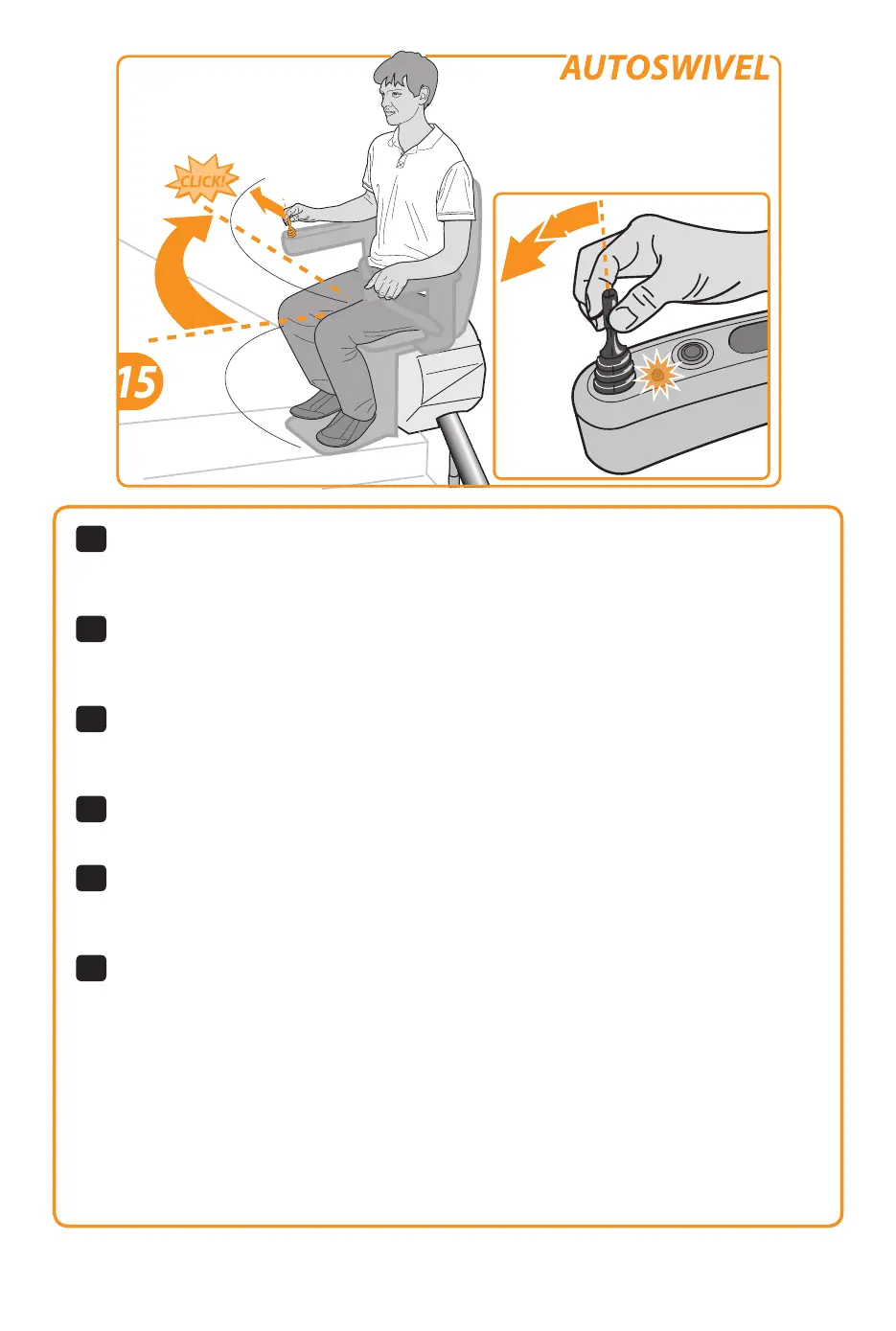 AUTOSWIVEL

CLICK!

15