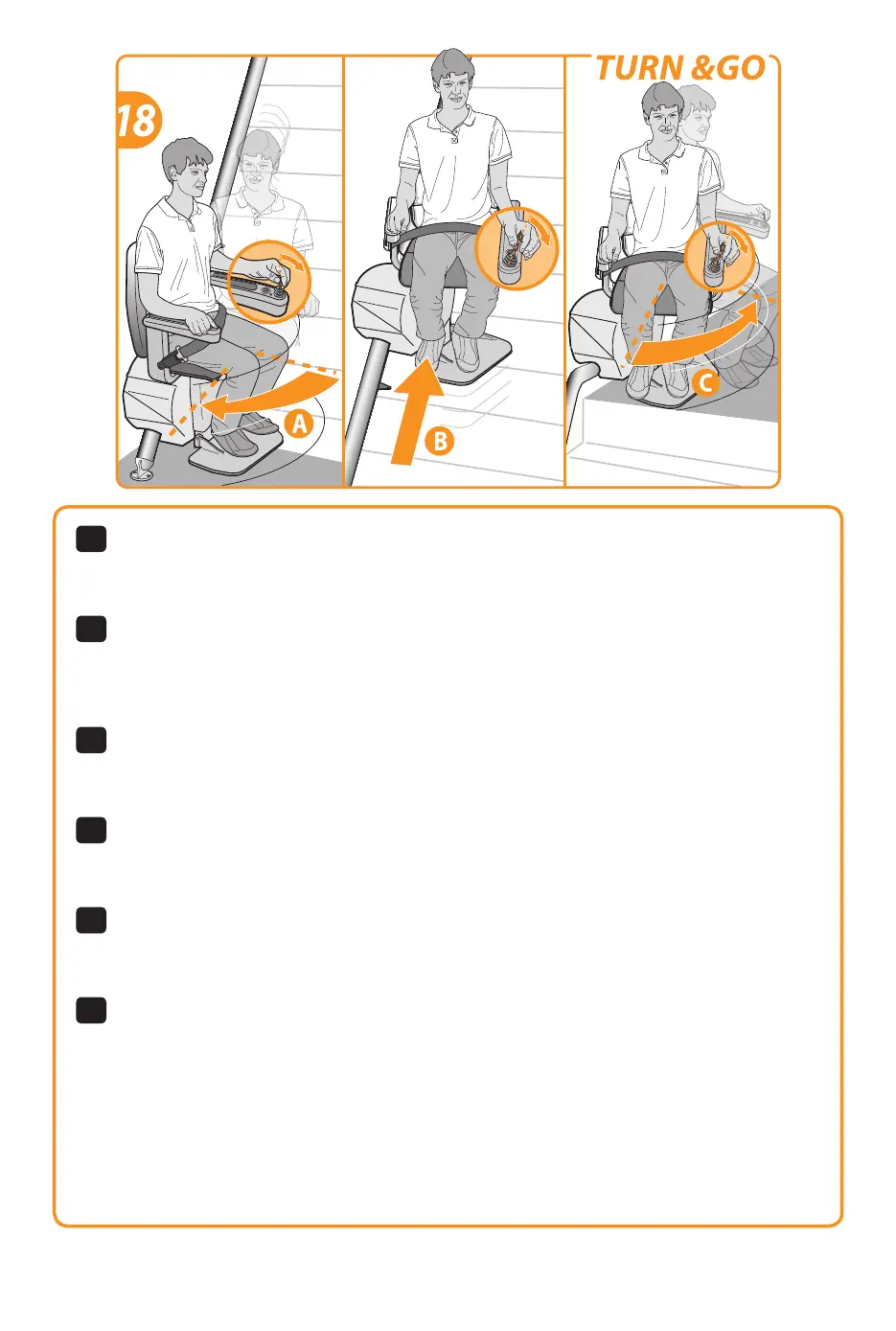 18

TURN &GO

A

B

C