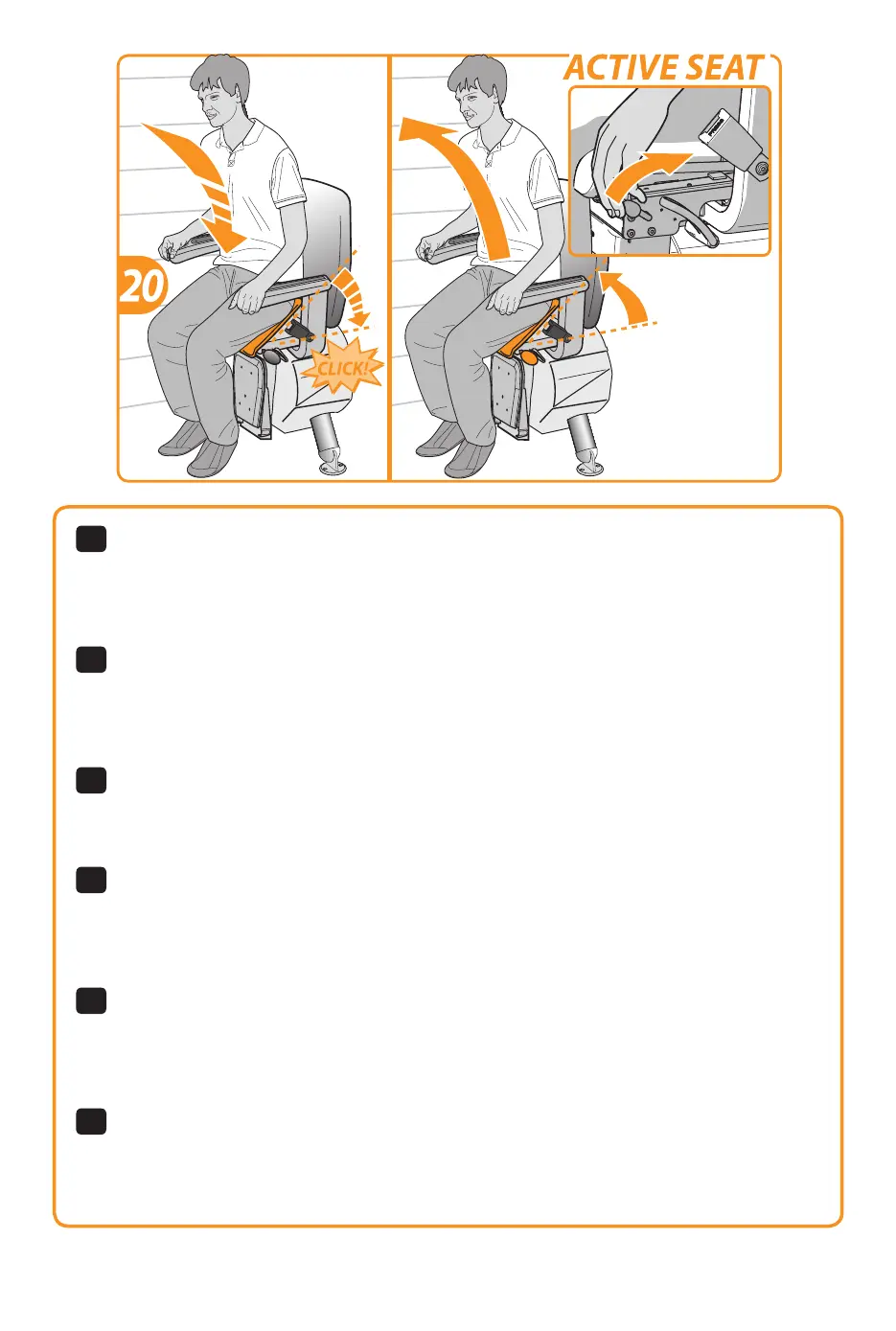 ACTIVE SEAT

20

CLICK!