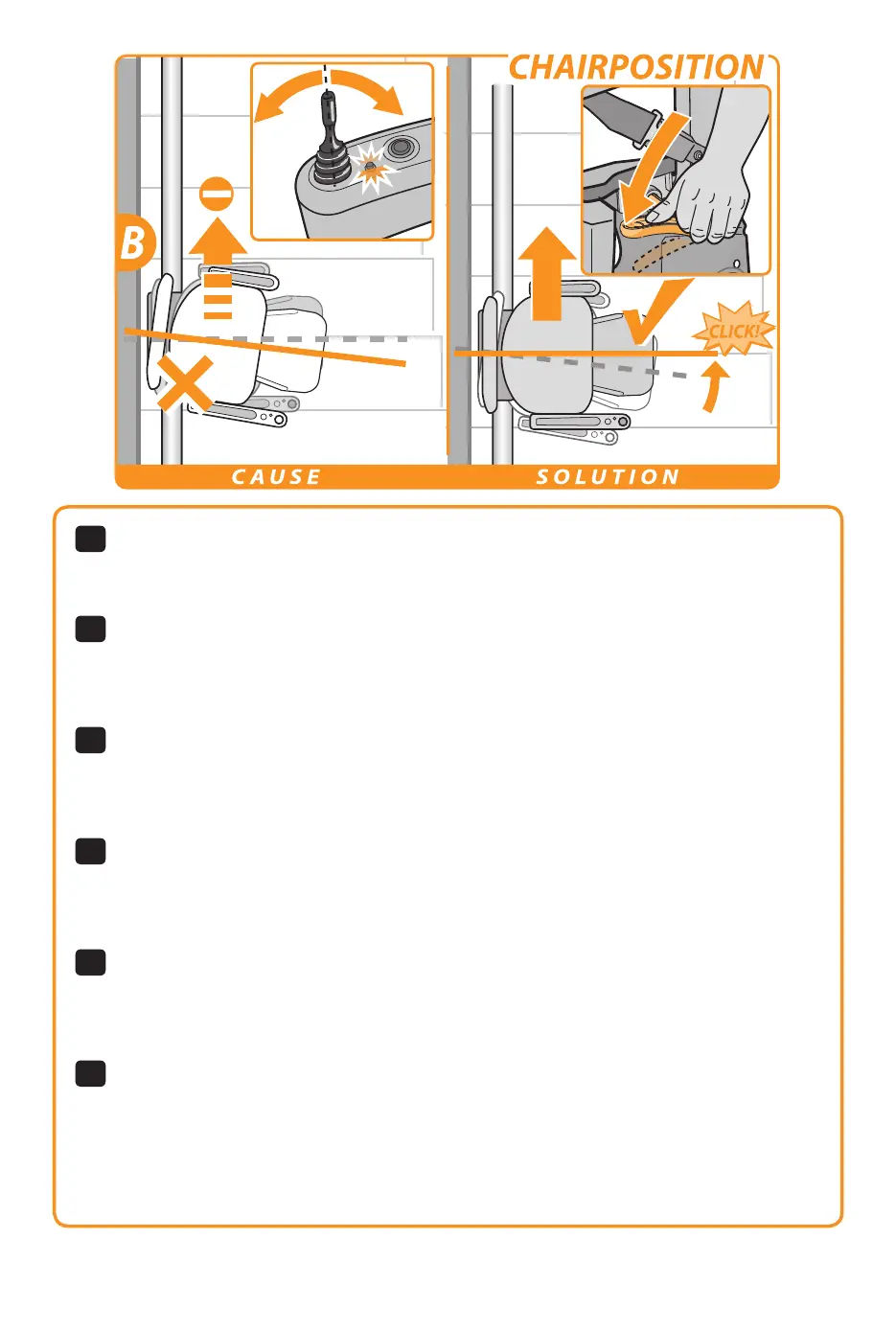 CHAIRPOSITION

B

CLICK!

CAUSE

SOLUTION