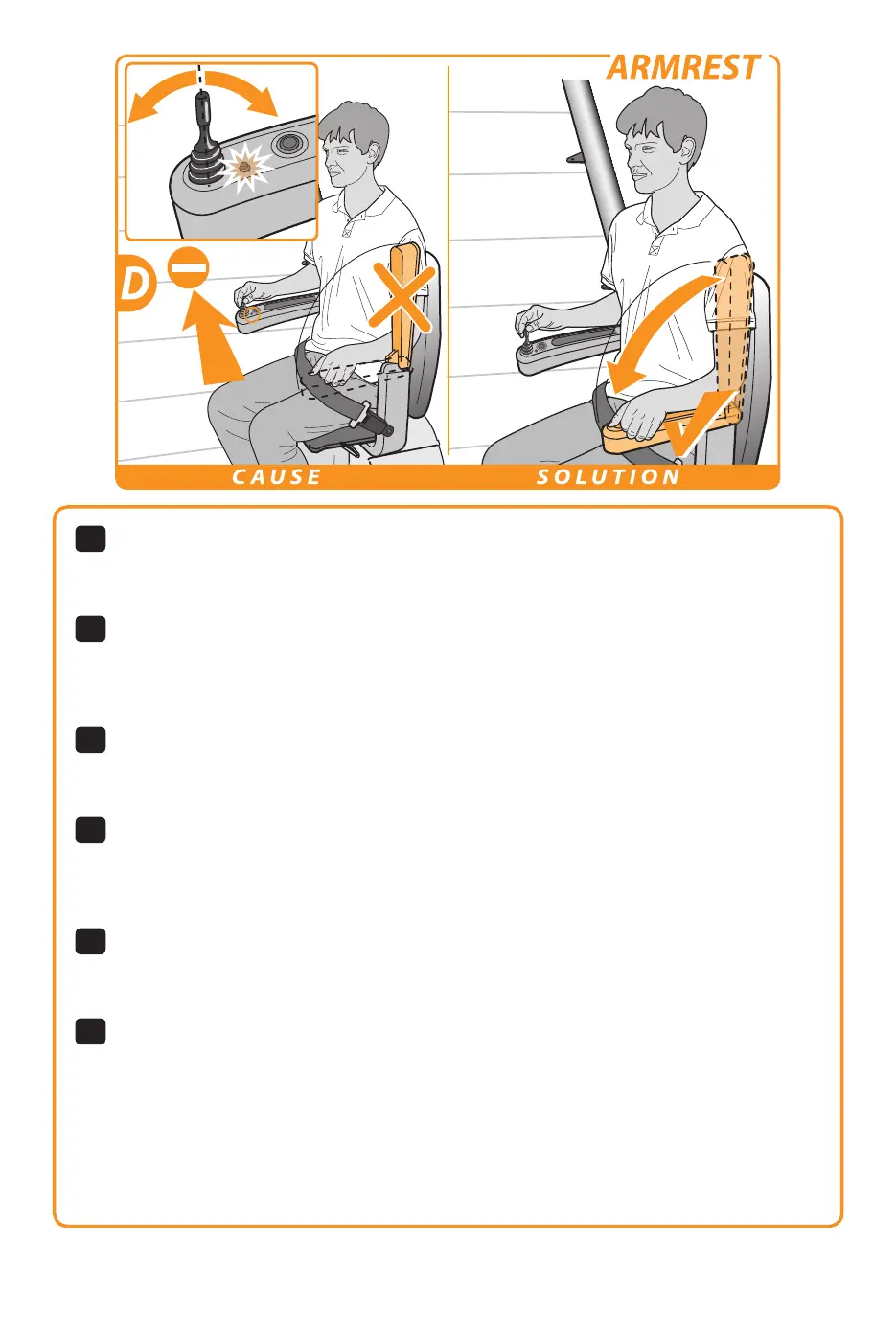 ARMREST

D

CAUSE

SOLUTION