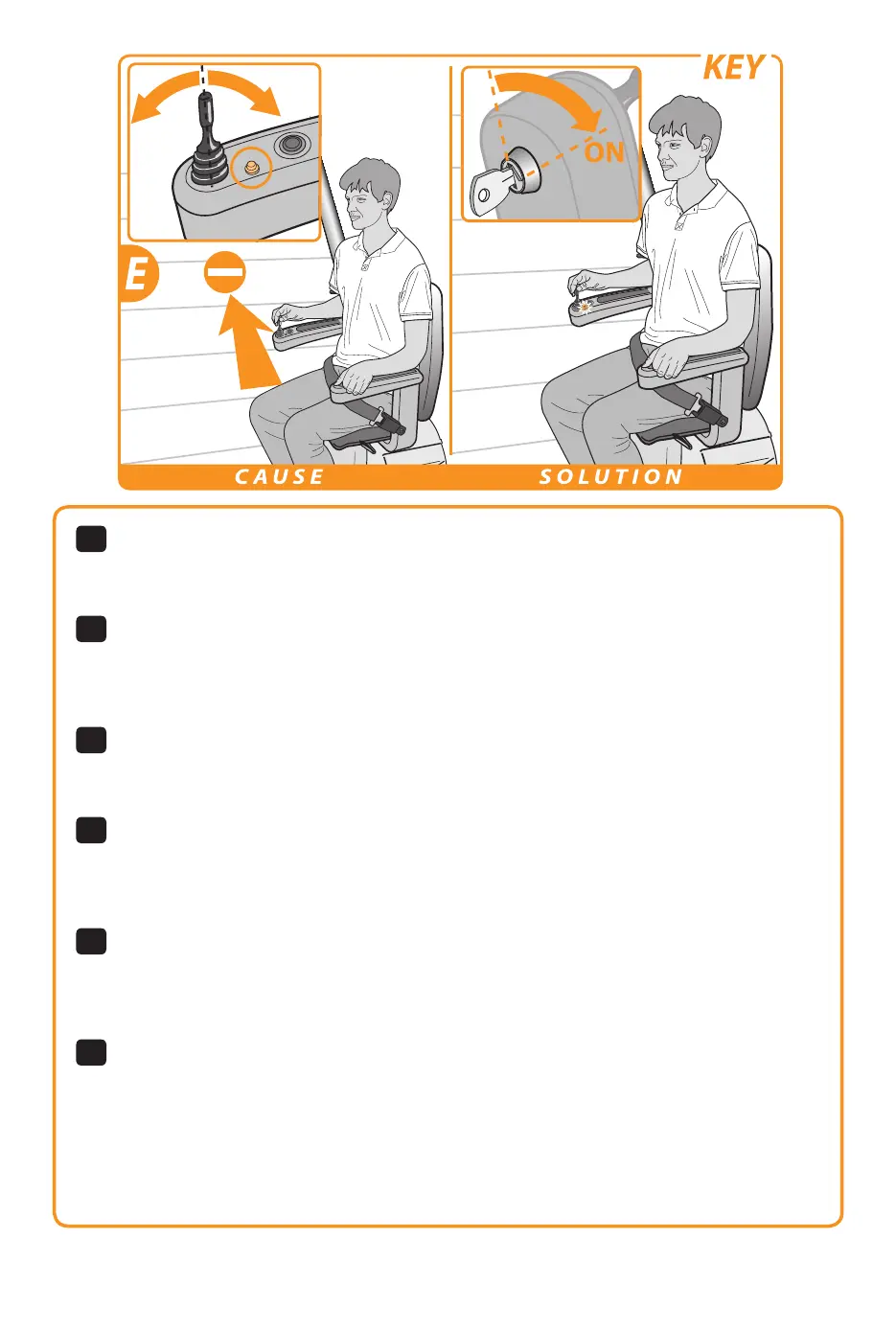 KEY

ON

E

CAUSE

SOLUTION