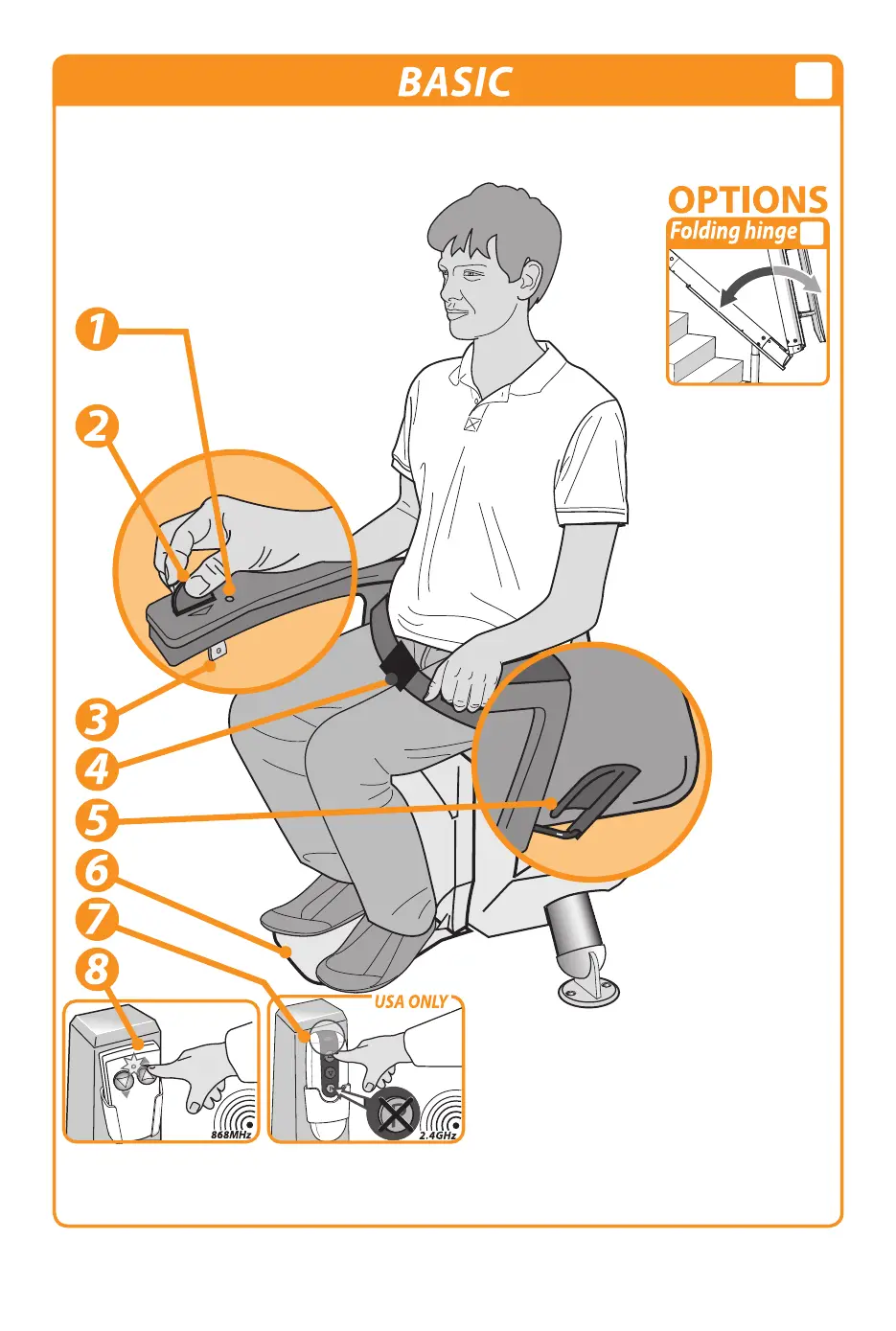 BASIC

OPTIONS
Folding hinge

1
2
3
4
5
6
7
8

USA ONLY

868MHz

2.4GHz