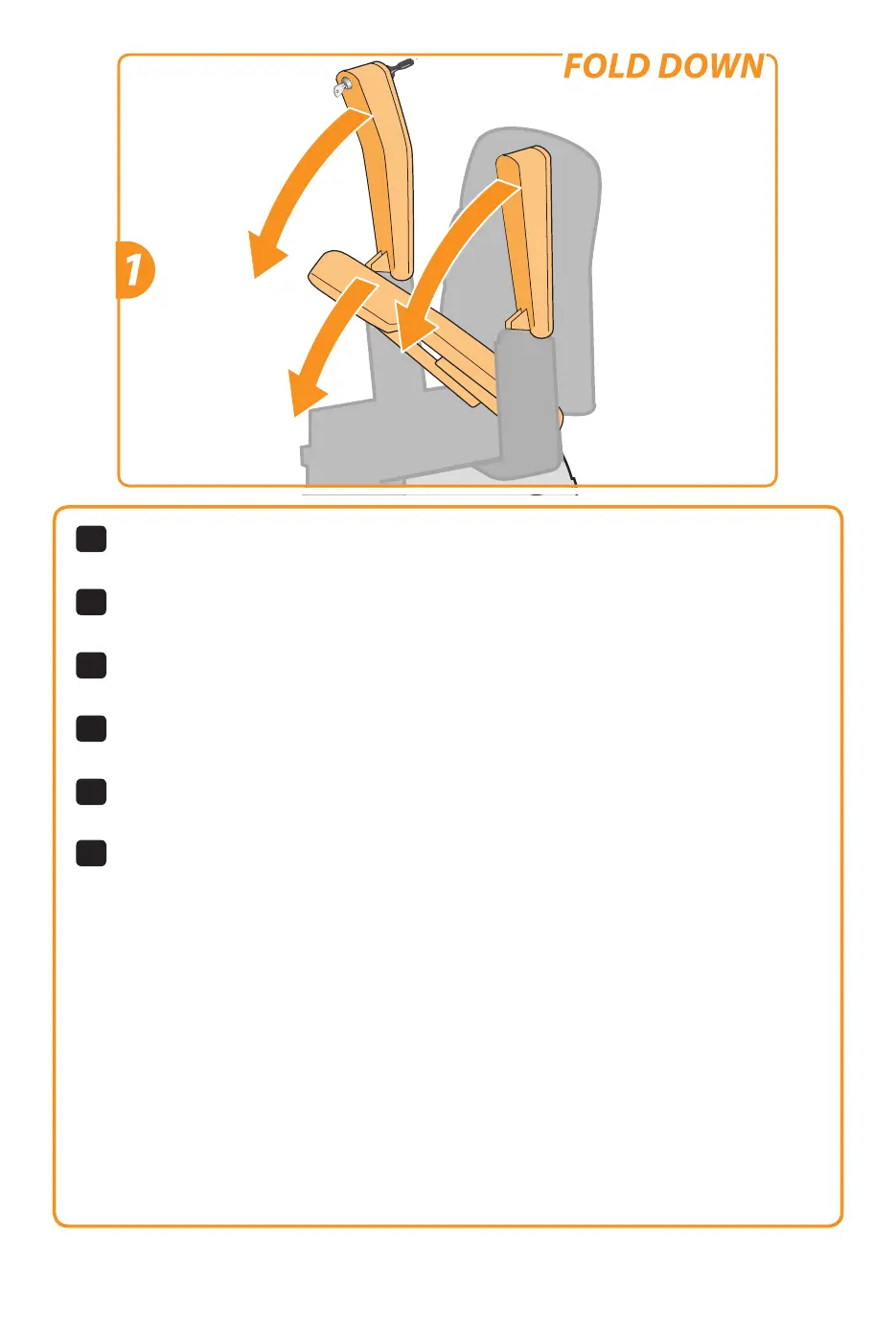 FOLD DOWN

1