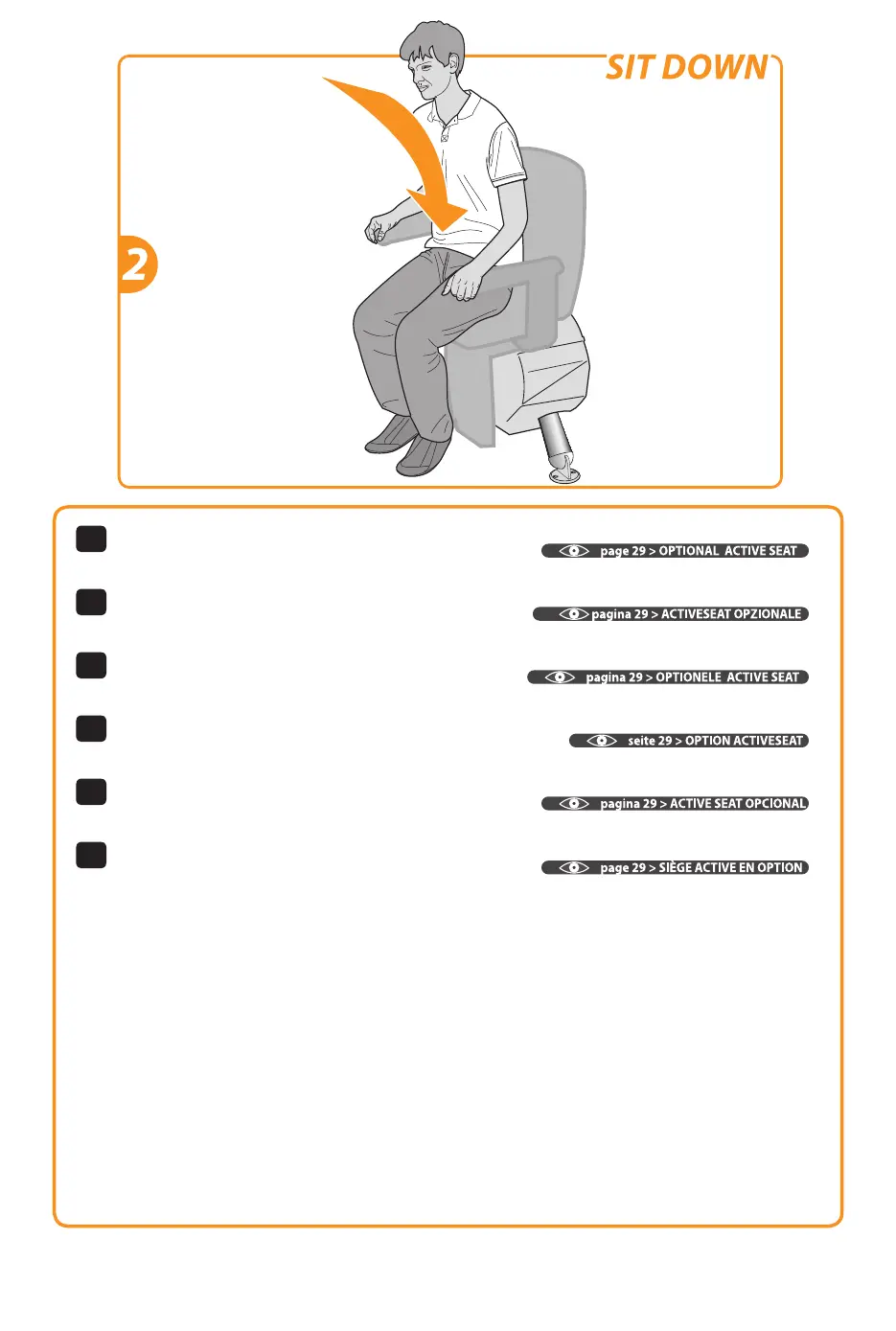 SIT DOWN

2

page 29 > OPTIONAL ACTIVE SEAT

pagina 29 > ACTIVESEAT OPZIONALE

pagina 29 > OPTIONELE ACTIVE SEAT

seite 29 > OPTION ACTIVESEAT

pagina 29 > ACTIVE SEAT OPCIONAL

page 29 > SIÈGE ACTIVE EN OPTION